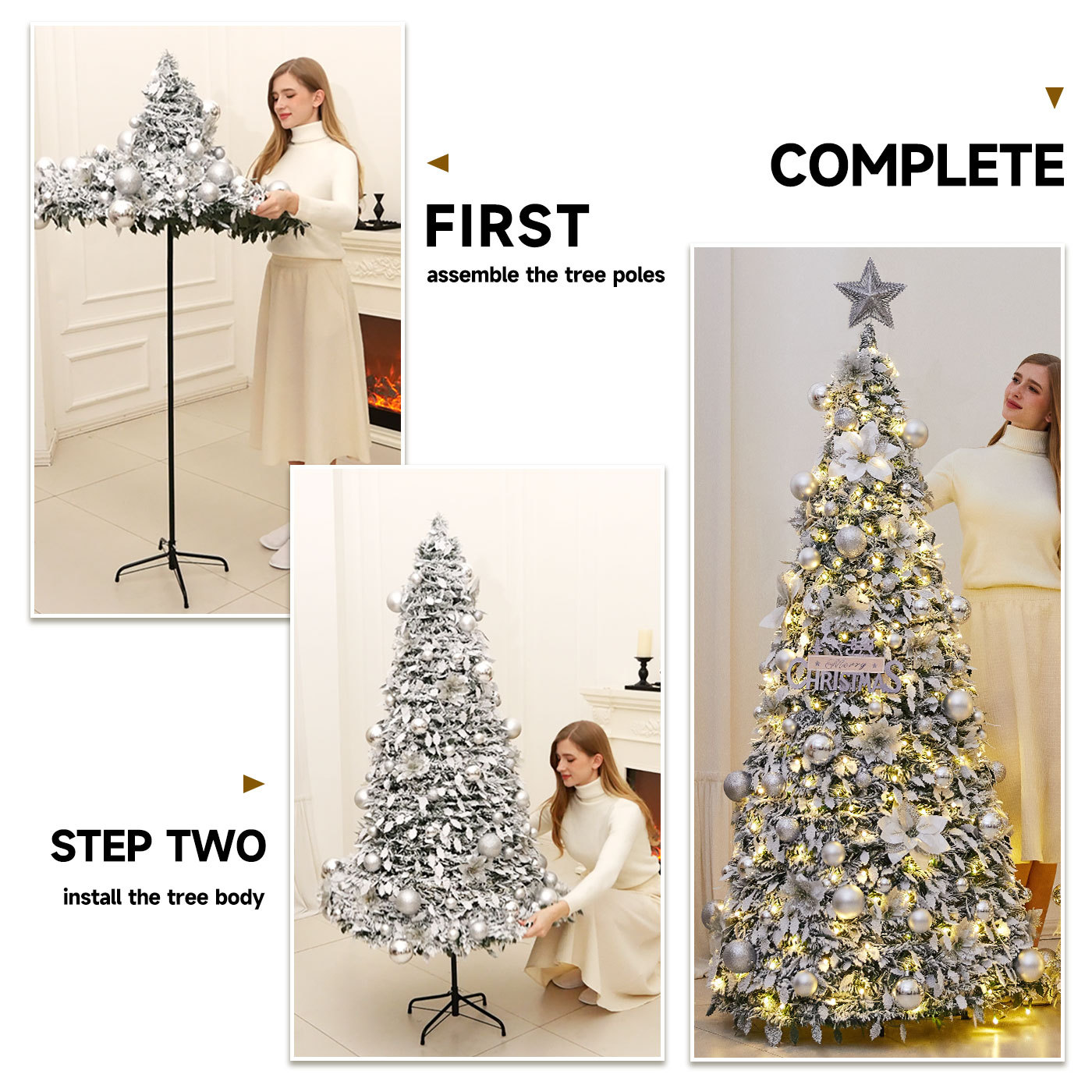 FIRST

assemble the tree poles

COMPLETE

STEP TWO

install the tree body

Merry
CHRISTMAS