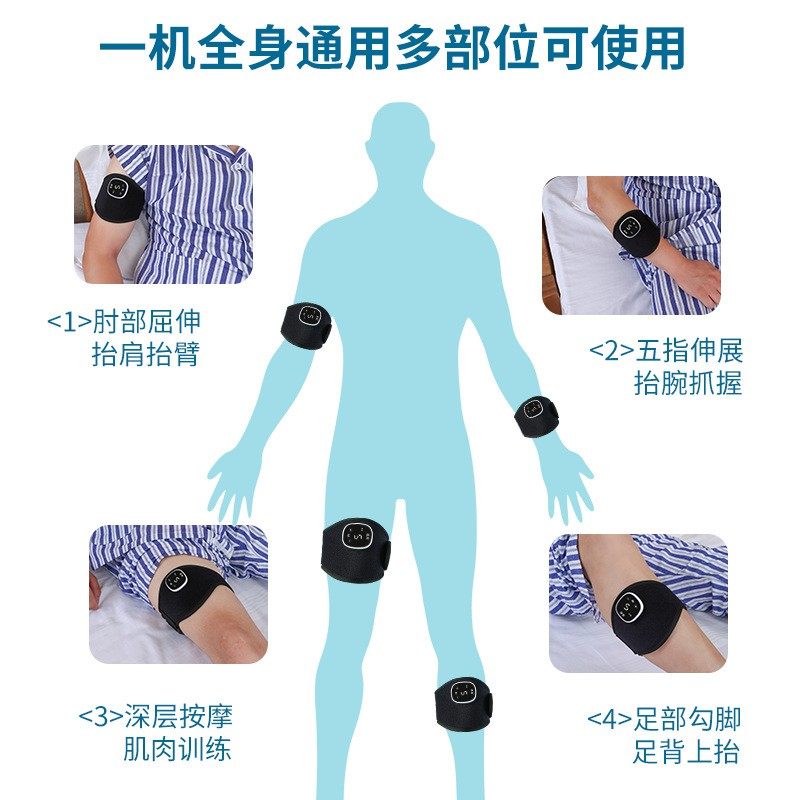 一机全身通用多部位可使用

<1>肘部屈伸
抬肩抬臂

<2>五指伸展
抬腕抓握

<3>深层按摩
肌肉训练

<4>足部勾脚
足背上抬