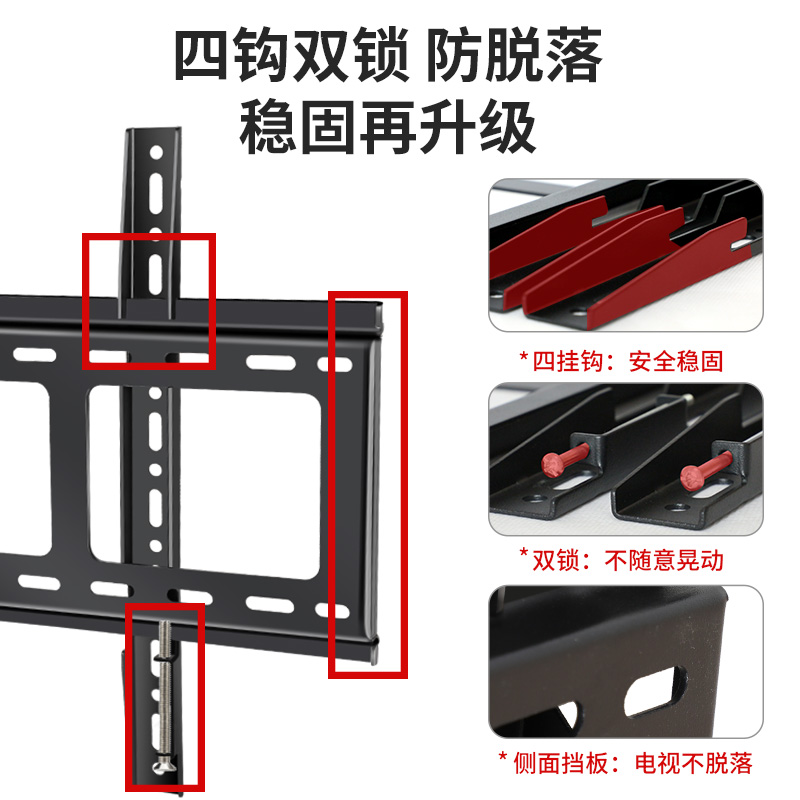 四钩双锁 防脱落
稳固再升级

*四挂钩：安全稳固

*双锁：不随意晃动

*侧面挡板：电视不脱落