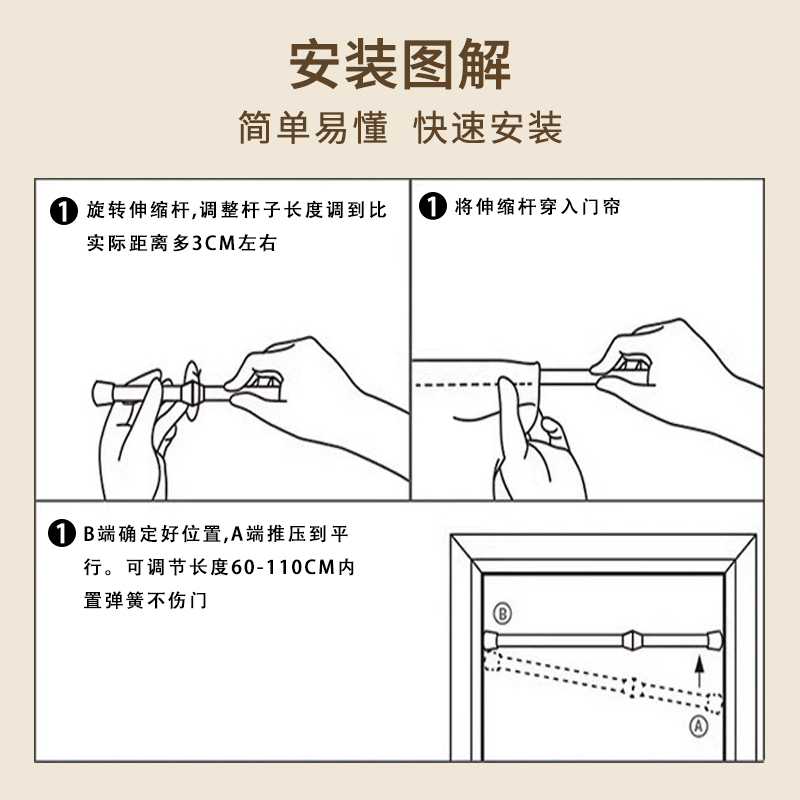 安装图解

简单易懂 快速安装

1 旋转伸缩杆,调整杆子长度调到比实际距离多3CM左右

1 将伸缩杆穿入门帘

1 B端确定好位置,A端推压到平行。可调节长度60-110CM内置弹簧不伤门

B

A