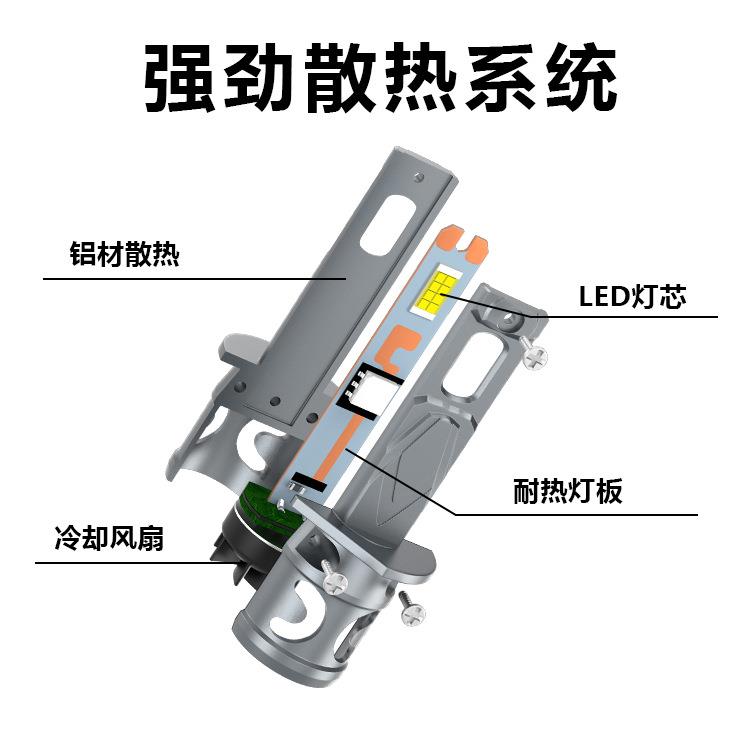 强劲散热系统

铝材散热

LED灯芯

耐热灯板

冷却风扇