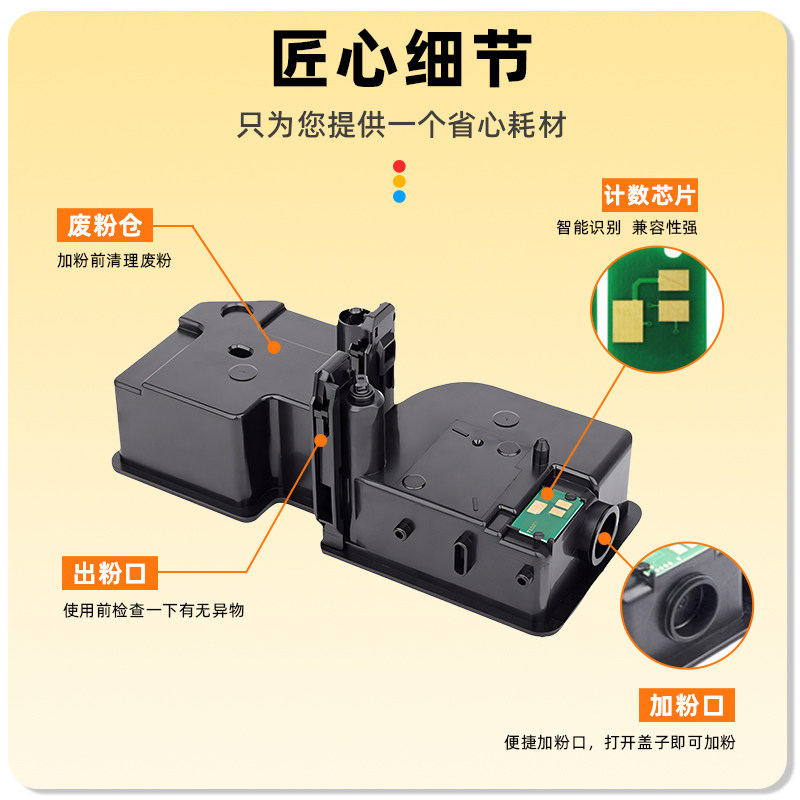 匠心细节

只为您提供一个省心耗材

废粉仓
加粉前清理废粉

计数芯片
智能识别 兼容性强

出粉口
使用前检查一下有无异物

加粉口
便捷加粉口，打开盖子即可加粉