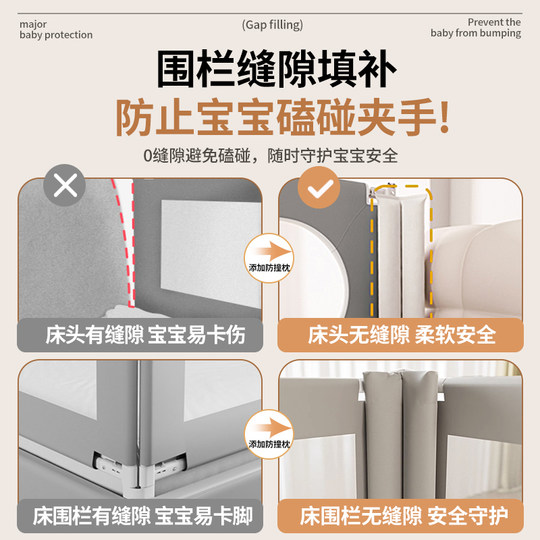 major
baby protection

(Gap filling)

Prevent the
baby from bumping

围栏缝隙填补

防止宝宝磕碰夹手!

0缝隙避免磕碰，随时守护宝宝安全

添加防撞枕

床头有缝隙 宝宝易卡伤

床头无缝隙 柔软安全

添加防撞枕

床围栏有缝隙 宝宝易卡脚

床围栏无缝隙 安全守护