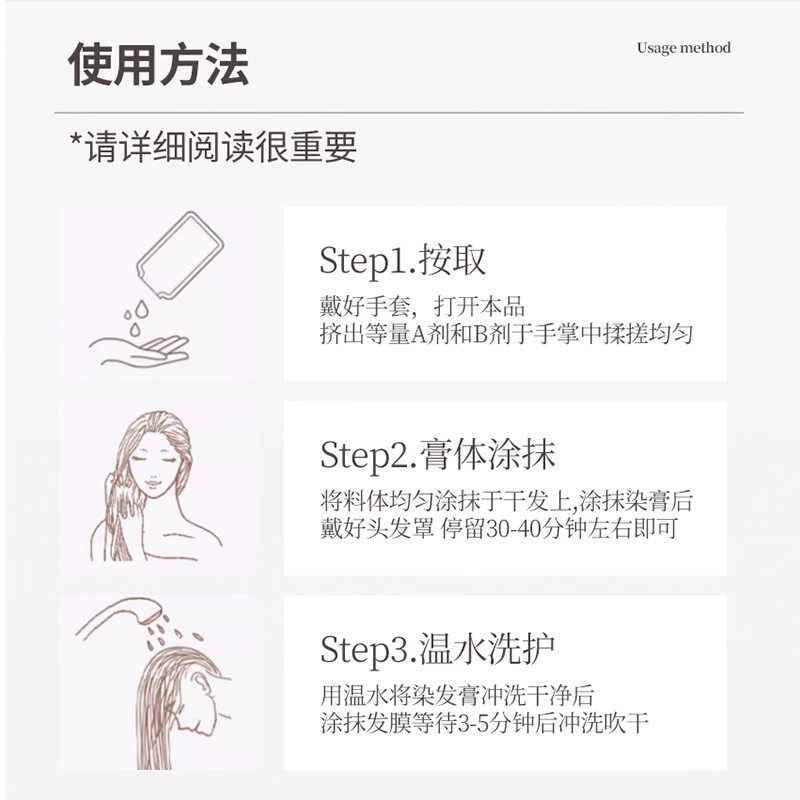 使用方法

Usage method

*请详细阅读很重要

Step1.按取
戴好手套，打开本品
挤出等量A剂和B剂于手掌中揉搓均匀

Step2.膏体涂抹
将料体均匀涂抹于干发上,涂抹染膏后
戴好头发罩 停留30-40分钟左右即可

Step3.温水洗护
用温水将染发膏冲洗干净后
涂抹发膜等待3-5分钟后冲洗吹干