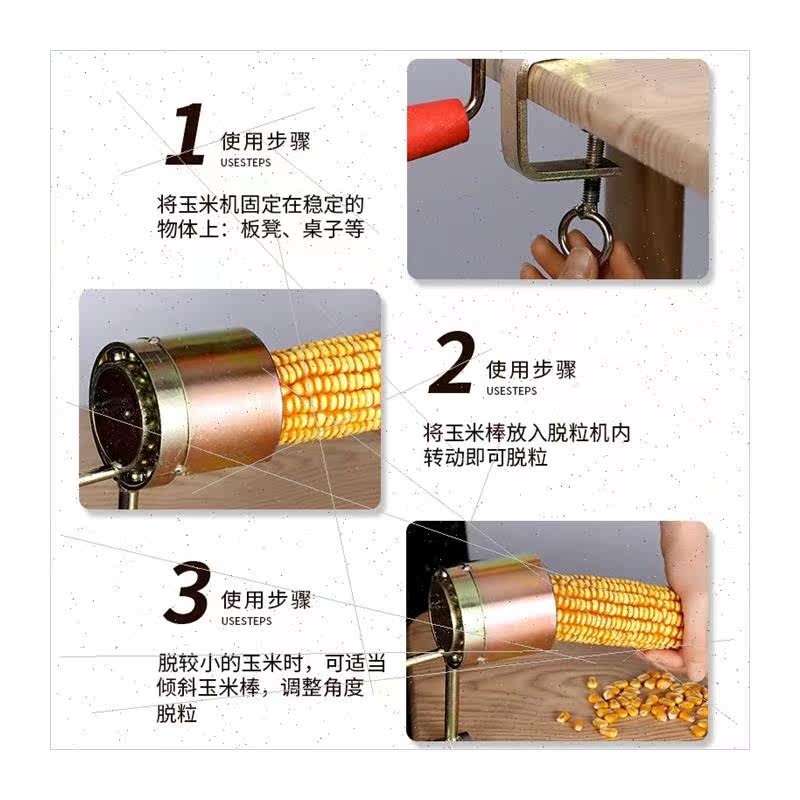 1 使用步骤
USESTEPS

将玉米机固定在稳定的物体上：板凳、桌子等

2 使用步骤
USESTEPS

将玉米棒放入脱粒机内转动即可脱粒

3 使用步骤
USESTEPS

脱较小的玉米时，可适当倾斜玉米棒，调整角度脱粒