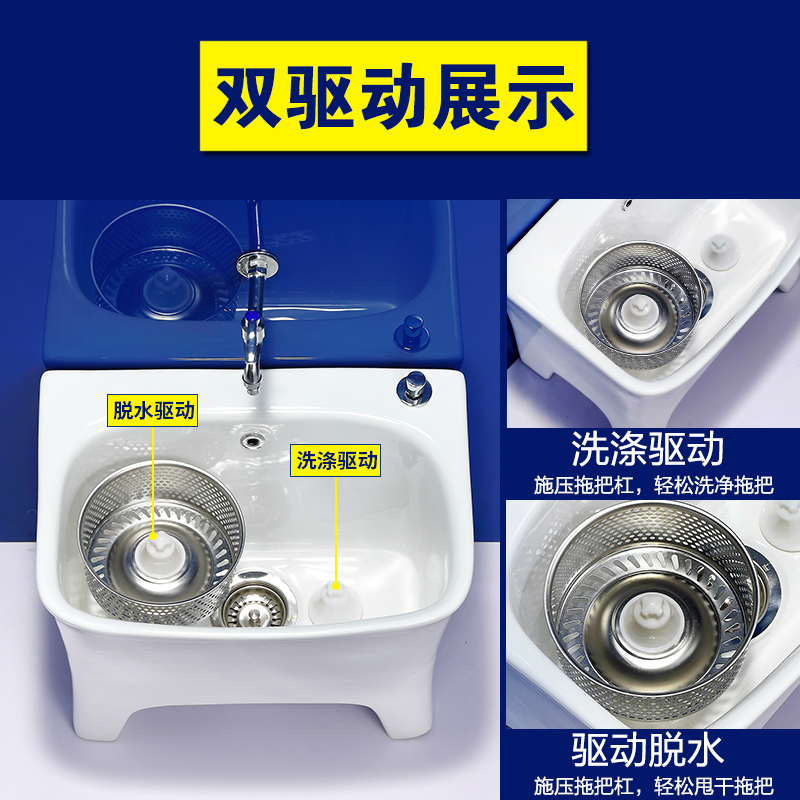 双驱动展示

脱水驱动

洗涤驱动

洗涤驱动
施压拖把杠，轻松洗净拖把

驱动脱水
施压拖把杠，轻松甩干拖把