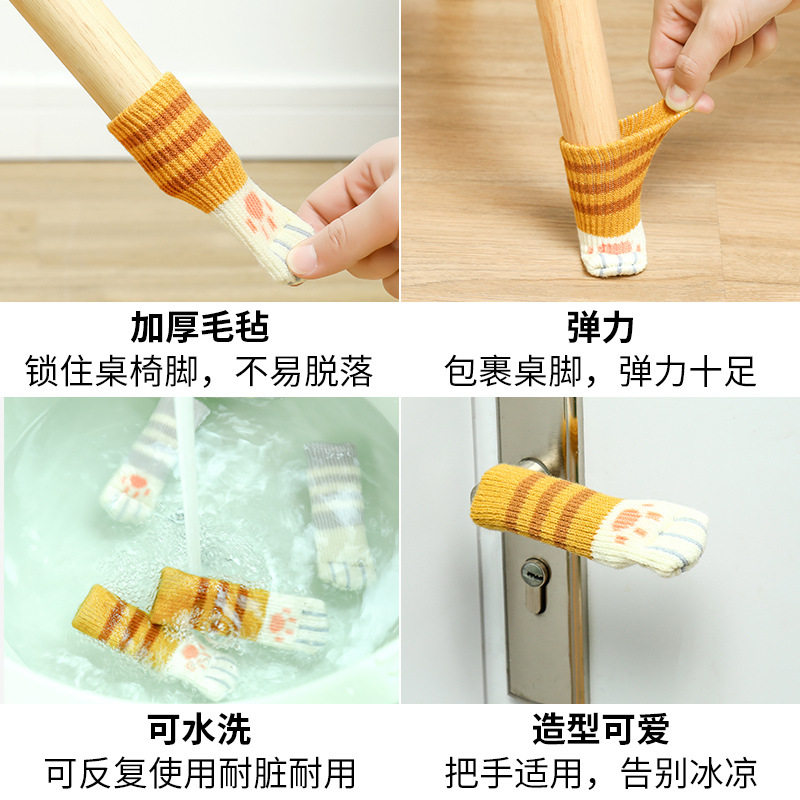 加厚毛毡
锁住桌椅脚，不易脱落

弹力
包裹桌脚，弹力十足

可水洗
可反复使用耐脏耐用

造型可爱
把手适用，告别冰凉