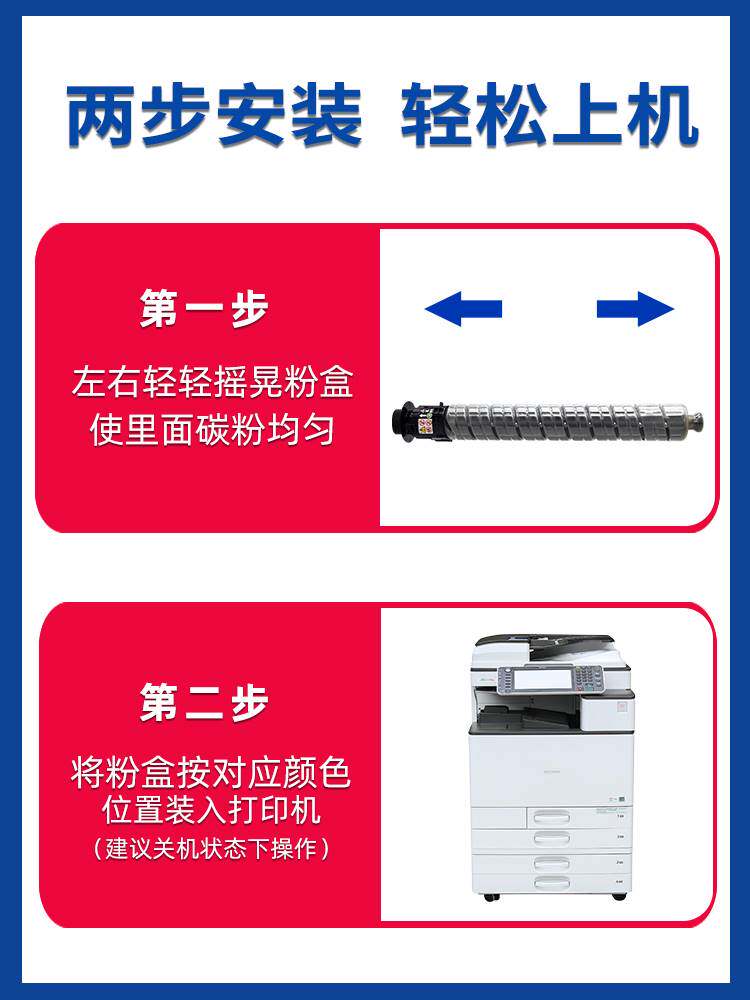 两步安装 轻松上机

第一步

左右轻轻摇晃粉盒
使里面碳粉均匀

第二步

将粉盒按对应颜色
位置装入打印机
（建议关机状态下操作）