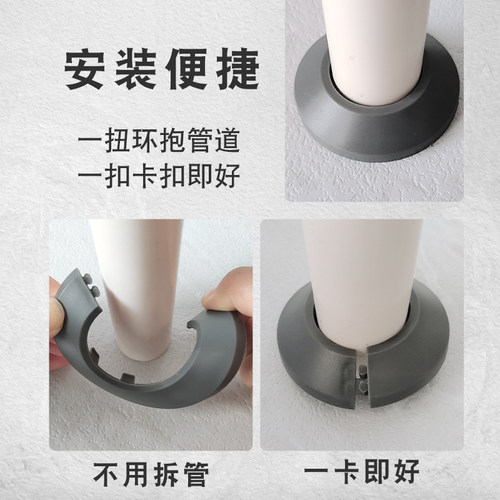 安装便捷

一扭环抱管道
一扣卡扣即好

不用拆管

一卡即好