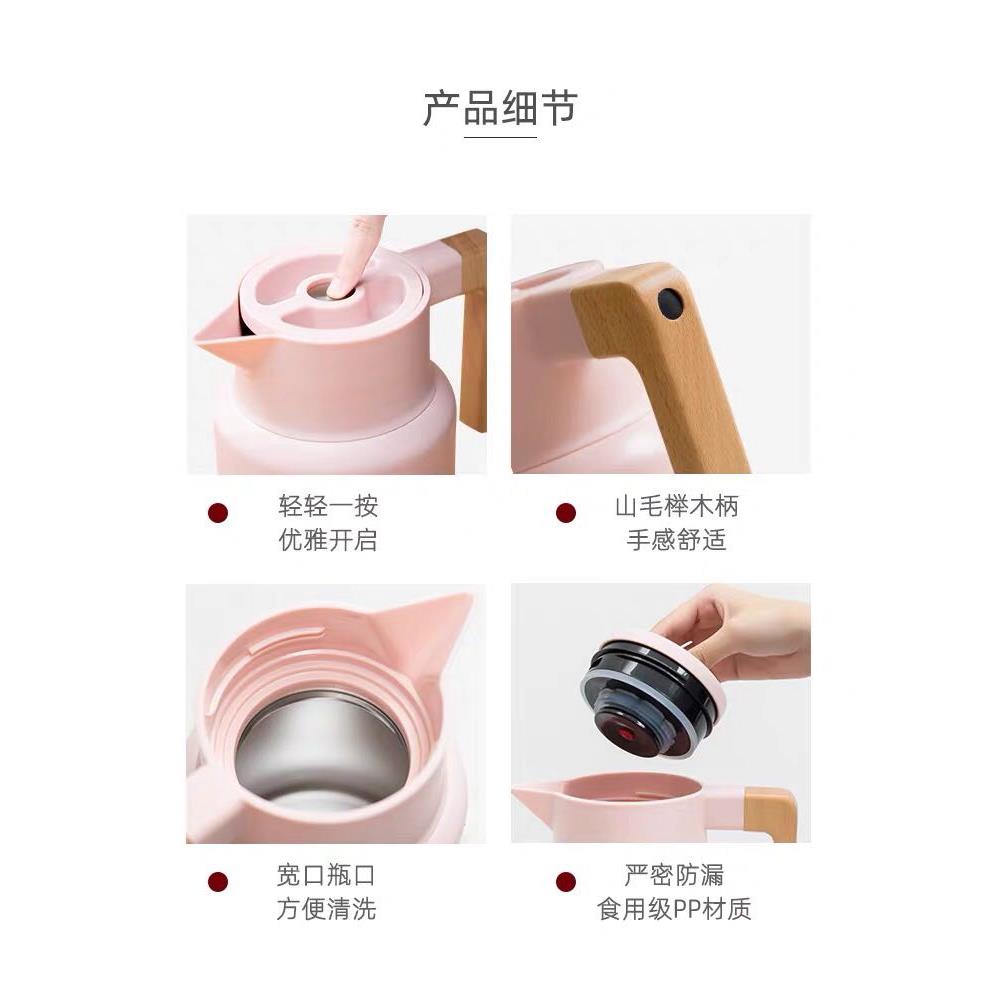 产品细节

轻轻一按
优雅开启

山毛榉木柄
手感舒适

宽口瓶口
方便清洗

严密防漏
食用级PP材质