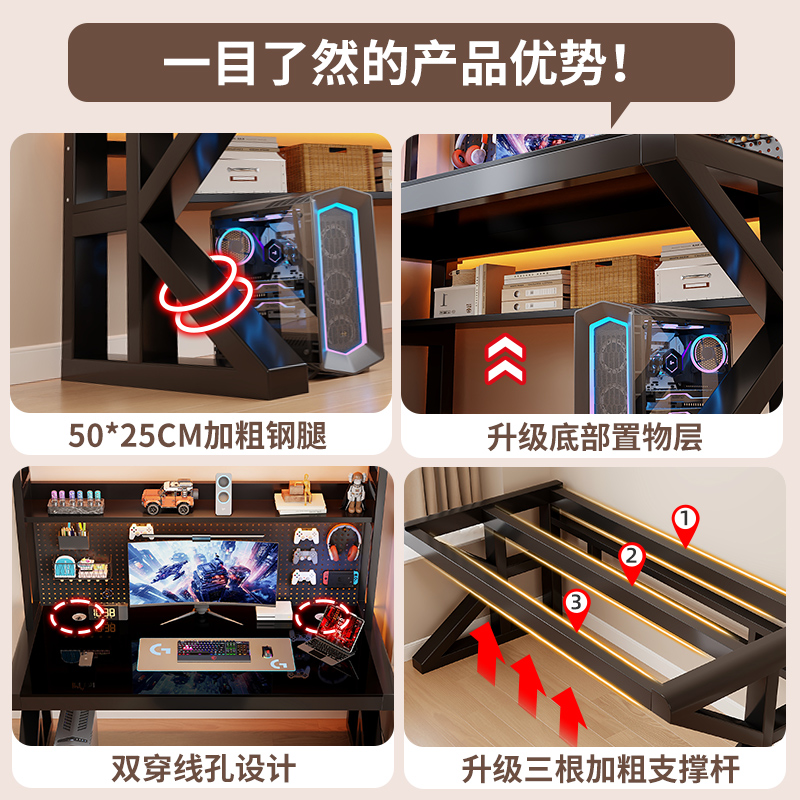 一目了然的产品优势！

50*25CM加粗钢腿

升级底部置物层

双穿线孔设计

1
2
3

升级三根加粗支撑杆