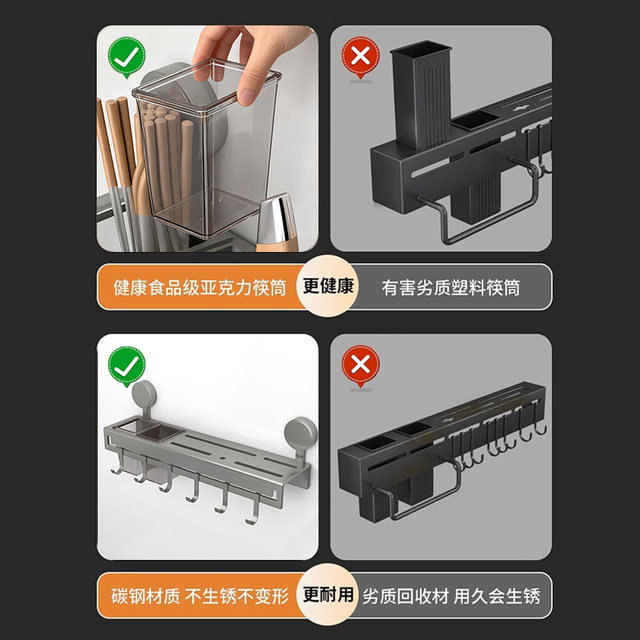 健康食品级亚克力筷筒
更健康
有害劣质塑料筷筒

碳钢材质 不生锈不变形
更耐用
劣质回收材 用久会生锈