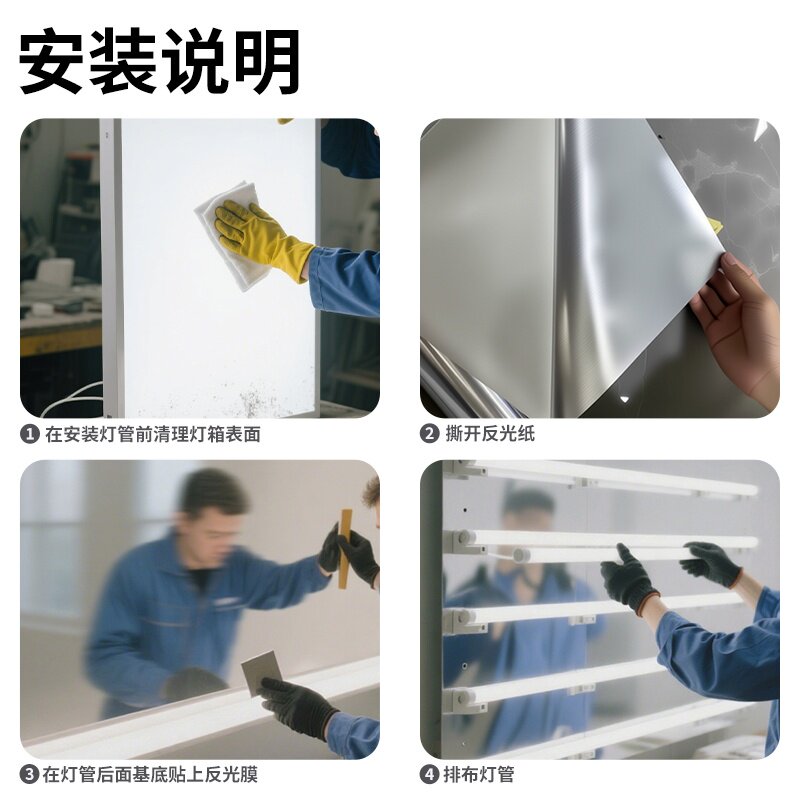 安装说明

❶ 在安装灯管前清理灯箱表面

❷ 撕开反光纸

❸ 在灯管后面基底贴上反光膜

❹ 排布灯管