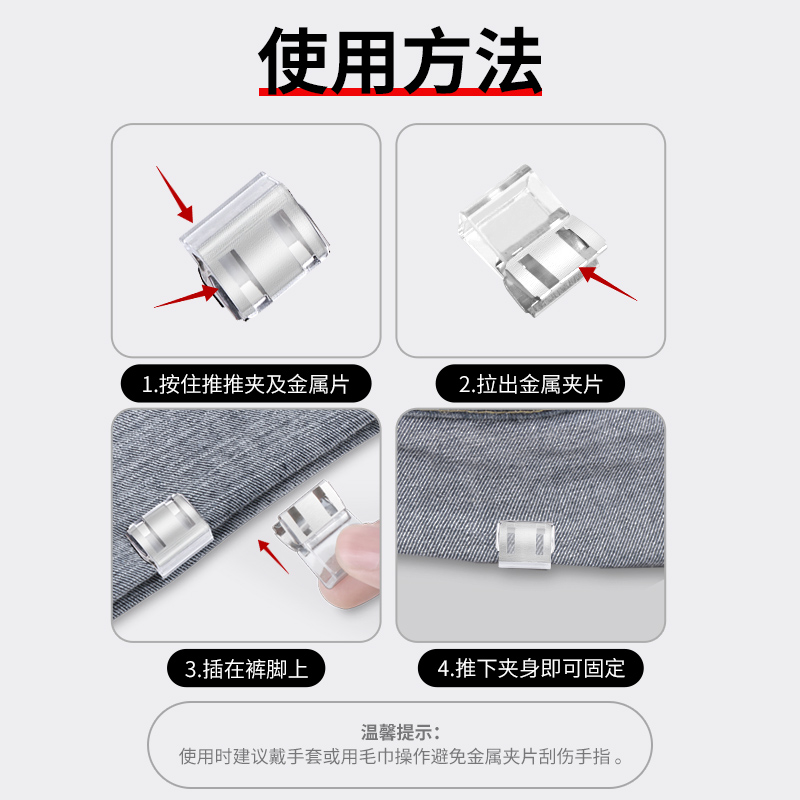 使用方法

1.按住推推夹及金属片

2.拉出金属夹片

3.插在裤脚上

4.推下夹身即可固定

温馨提示：
使用时建议戴手套或用毛巾操作避免金属夹片刮伤手指。