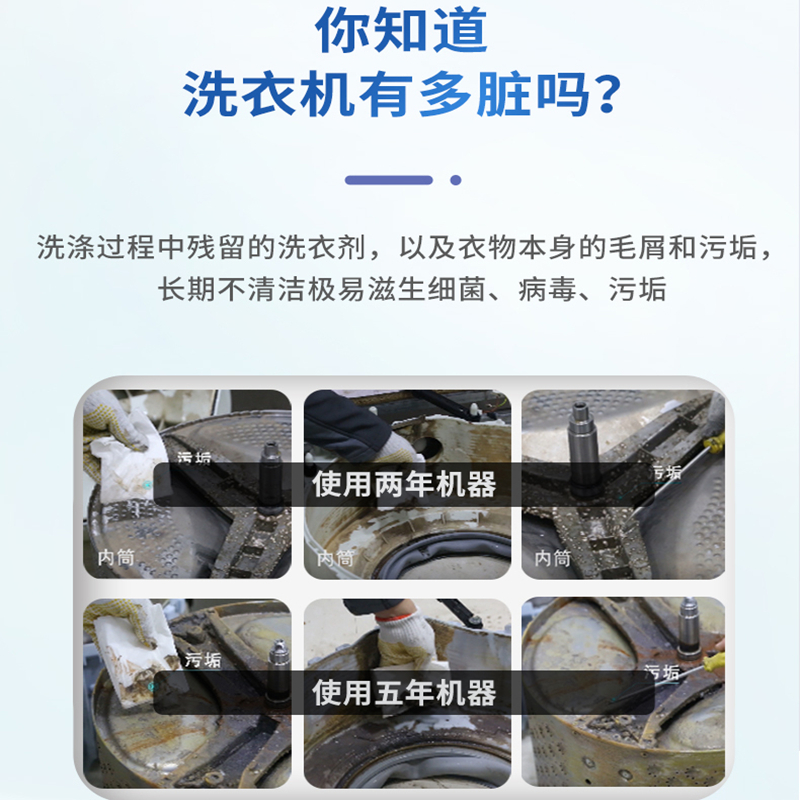 你知道
洗衣机有多脏吗？

洗涤过程中残留的洗衣剂，以及衣物本身的毛屑和污垢，长期不清洁极易滋生细菌、病毒、污垢

污垢
使用两年机器
污垢
内筒
内筒
内筒

污垢
使用五年机器
污垢