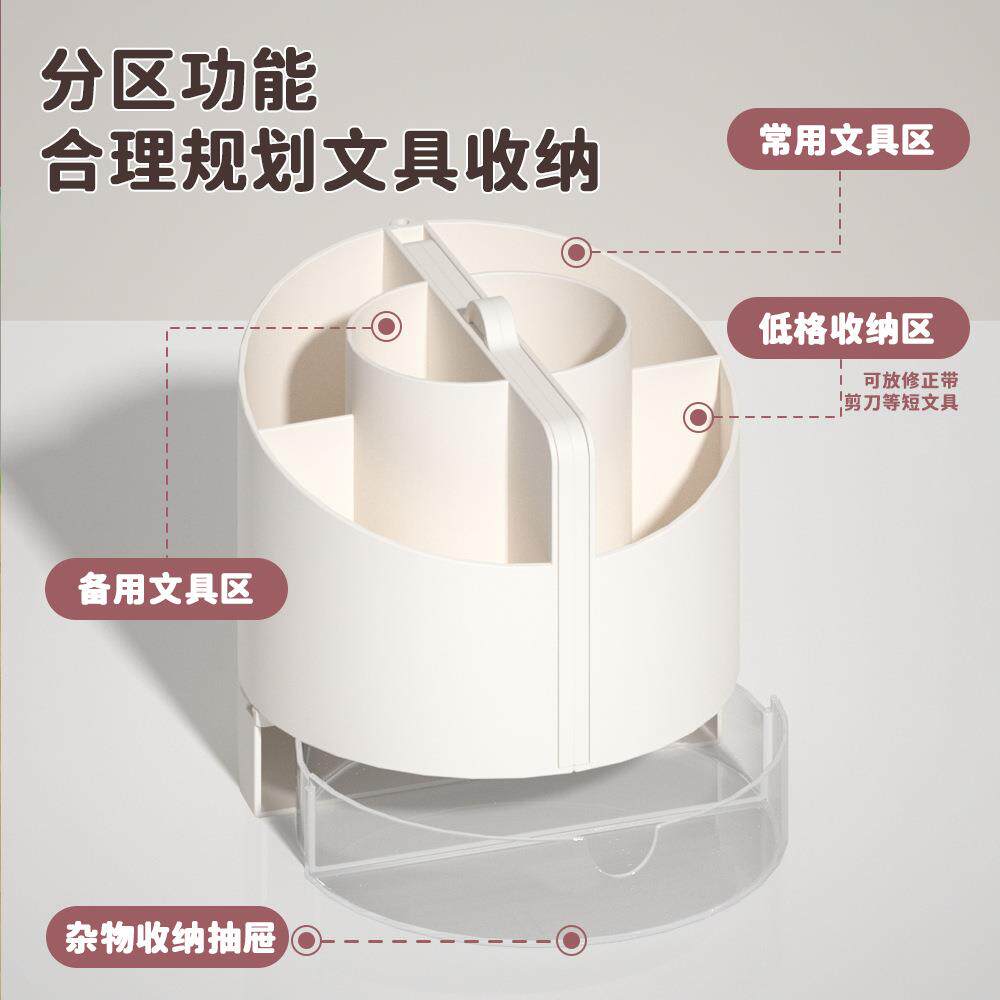 分区功能
合理规划文具收纳

常用文具区

低格收纳区

可放修正带
剪刀等短文具

备用文具区

杂物收纳抽屉