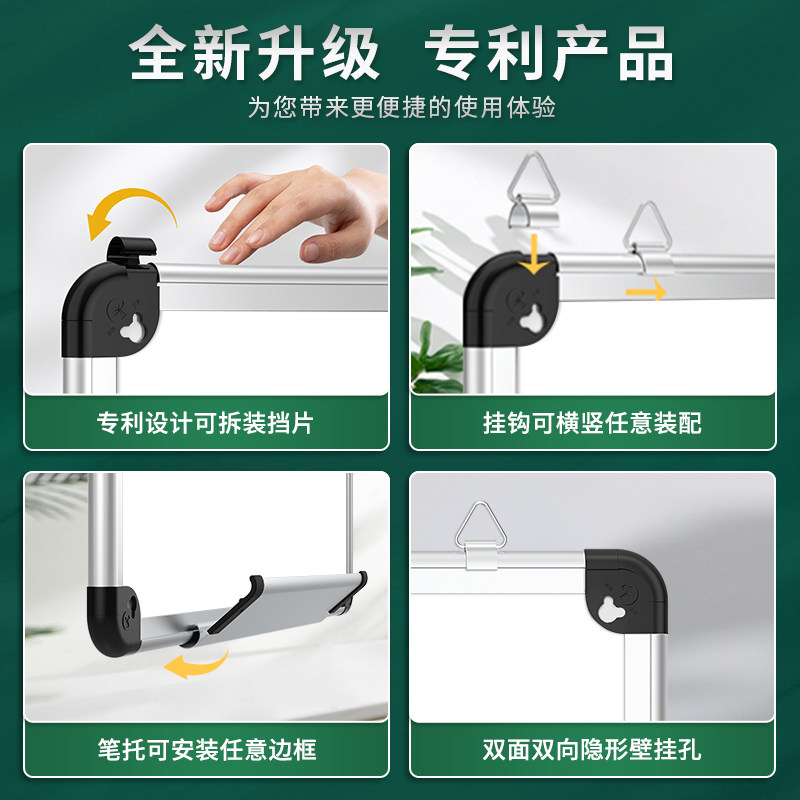 全新升级 专利产品
为您带来更便捷的使用体验

专利设计可拆装挡片

挂钩可横竖任意装配

笔托可安装任意边框

双面双向隐形壁挂孔