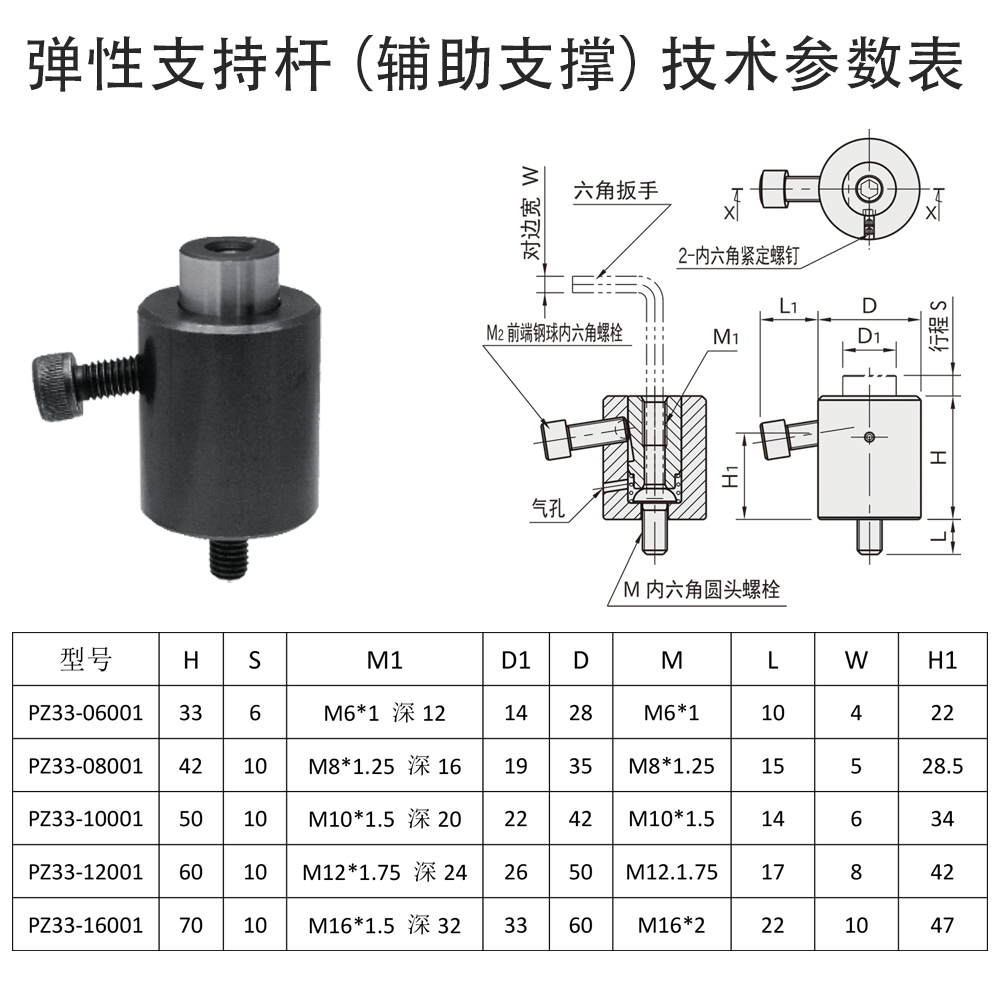 弹性支持杆（辅助支撑）技术参数表

对边宽 W

六角扳手

X

X

2-内六角紧定螺钉

M2 前端钢球内六角螺栓

M1

L1

D

D1

行程 S

H1

H

L

气孔

M 内六角圆头螺栓

| 型号 | H | S | M1 | D1 | D | M | L | W | H1 |
|---|---|---|---|---|---|---|---|---|---|
| PZ33-06001 | 33 | 6 | M6*1 深 12 | 14 | 28 | M6*1 | 10 | 4 | 22 |
| PZ33-08001 | 42 | 10 | M8*1.25 深 16 | 19 | 35 | M8*1.25 | 15 | 5 | 28.5 |
| PZ33-10001 | 50 | 10 | M10*1.5 深 20 | 22 | 42 | M10*1.5 | 14 | 6 | 34 |
| PZ33-12001 | 60 | 10 | M12*1.75 深 24 | 26 | 50 | M12.1.75 | 17 | 8 | 42 |
| PZ33-16001 | 70 | 10 | M16*1.5 深 32 | 33 | 60 | M16*2 | 22 | 10 | 47 |