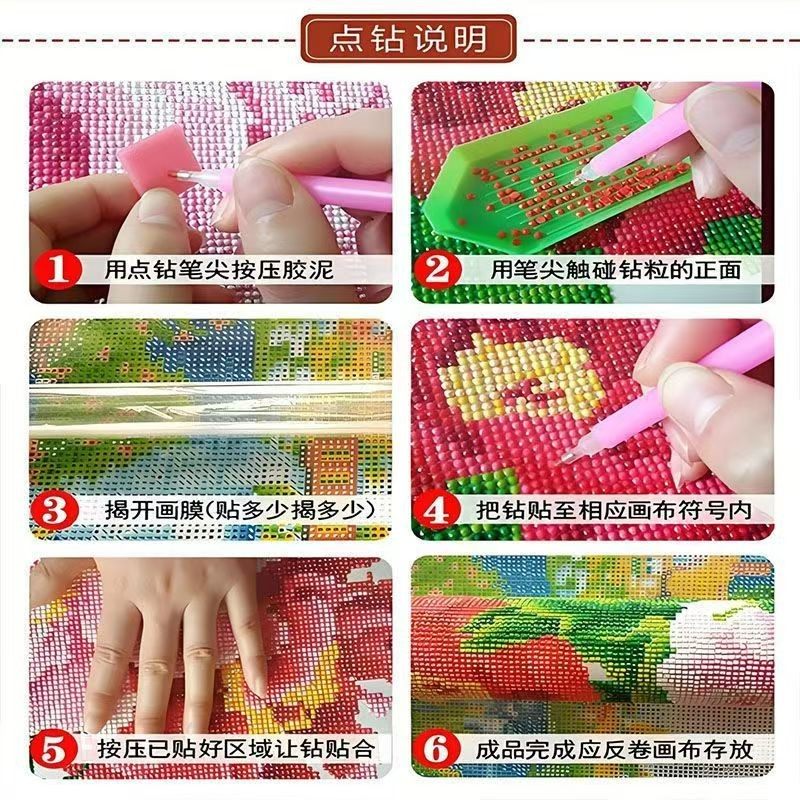 点钻说明

1 用点钻笔尖按压胶泥

2 用笔尖触碰钻粒的正面

3 揭开画膜(贴多少揭多少)

4 把钻贴至相应画布符号内

5 按压已贴好区域让钻贴合

6 成品完成应反卷画布存放