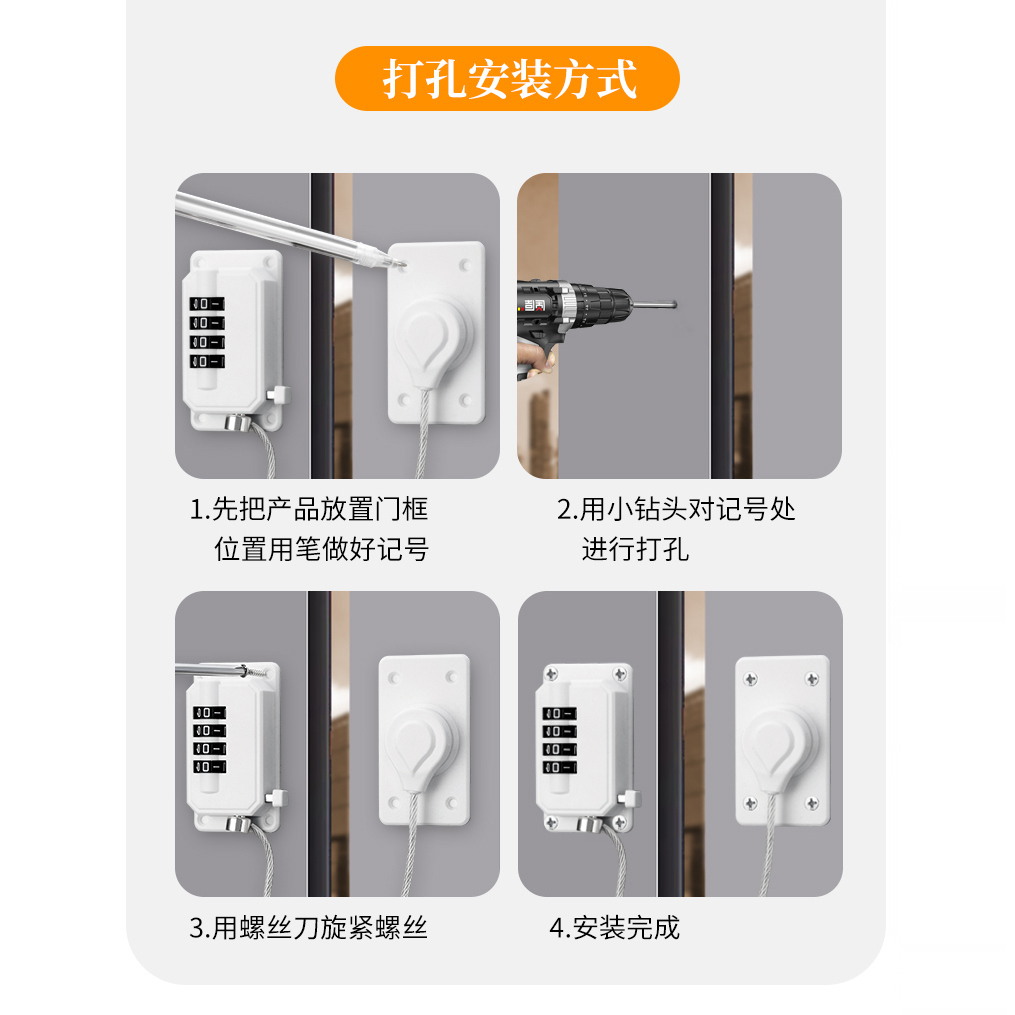 打孔安装方式

1.先把产品放置门框位置用笔做好记号

2.用小钻头对记号处进行打孔

3.用螺丝刀旋紧螺丝

4.安装完成