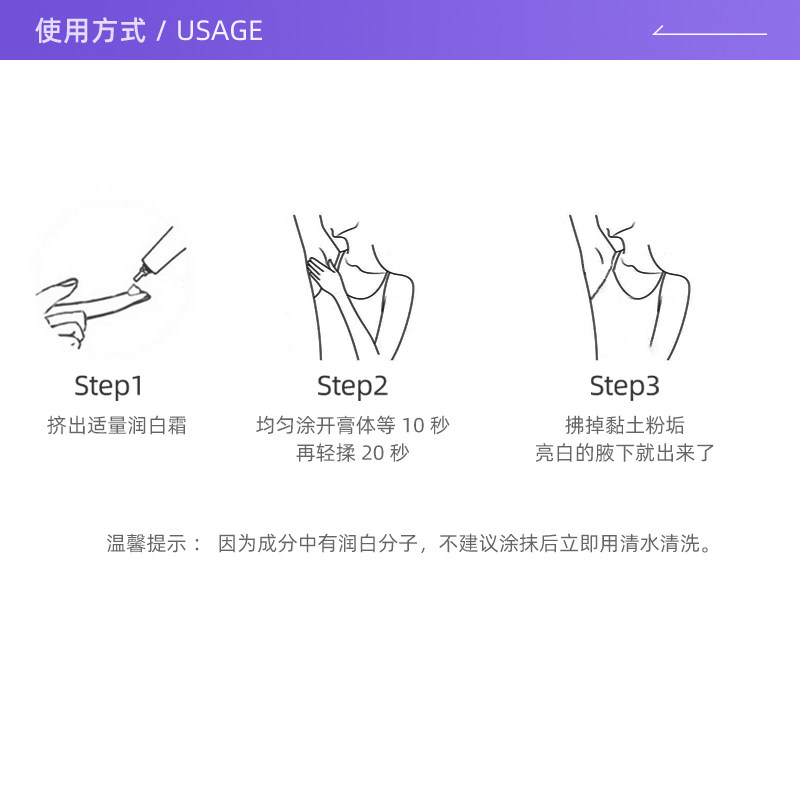 使用方式 / USAGE

Step1
挤出适量润白霜

Step2
均匀涂开膏体等 10 秒
再轻揉 20 秒

Step3
拂掉黏土粉垢
亮白的腋下就出来了

温馨提示： 因为成分中有润白分子，不建议涂抹后立即用清水清洗。