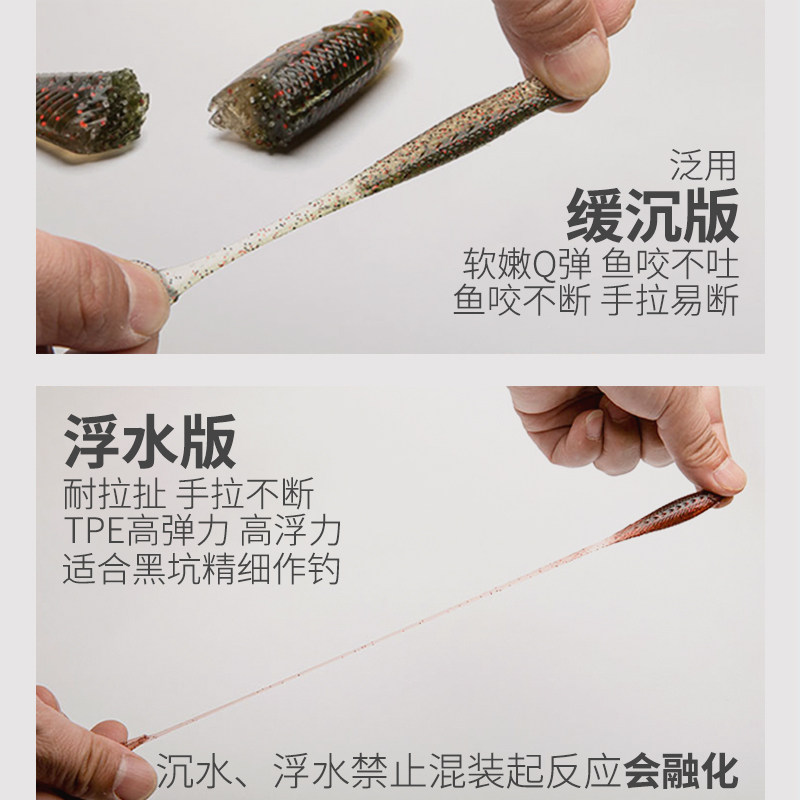 泛用
缓沉版
软嫩Q弹 鱼咬不吐
鱼咬不断 手拉易断

浮水版
耐拉扯 手拉不断
TPE高弹力 高浮力
适合黑坑精细作钓

沉水、浮水禁止混装起反应会融化