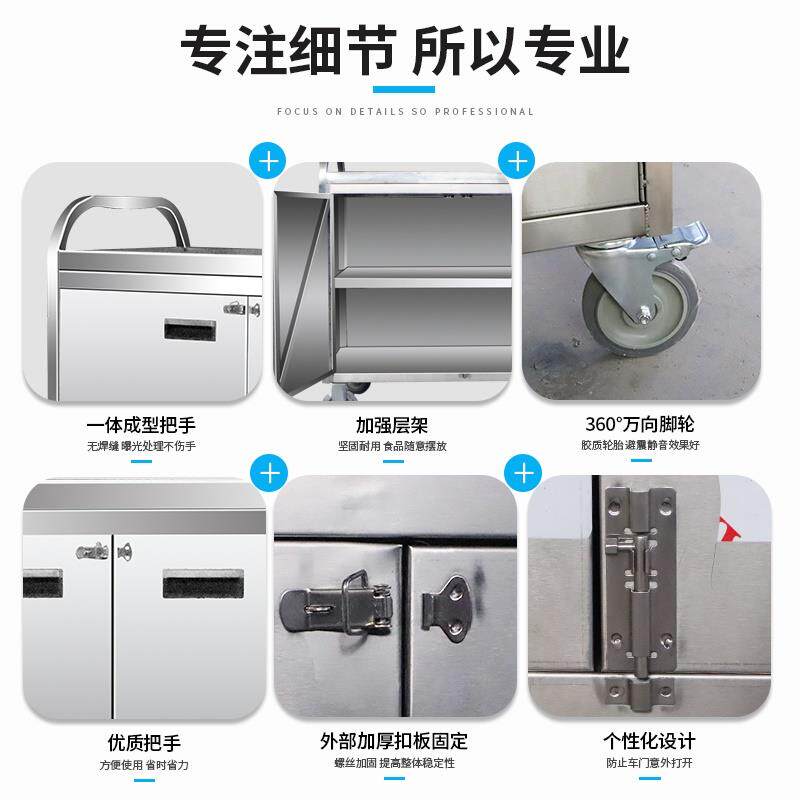 专注细节 所以专业

FOCUS ON DETAILS SO PROFESSIONAL

一体成型把手

无焊缝 曝光处理不伤手

加强层架

坚固耐用 食品随意摆放

360°万向脚轮

胶质轮胎 避震静音效果好

优质把手

方便使用 省时省力

外部加厚扣板固定

螺丝加固 提高整体稳定性

个性化设计

防止车门意外打开