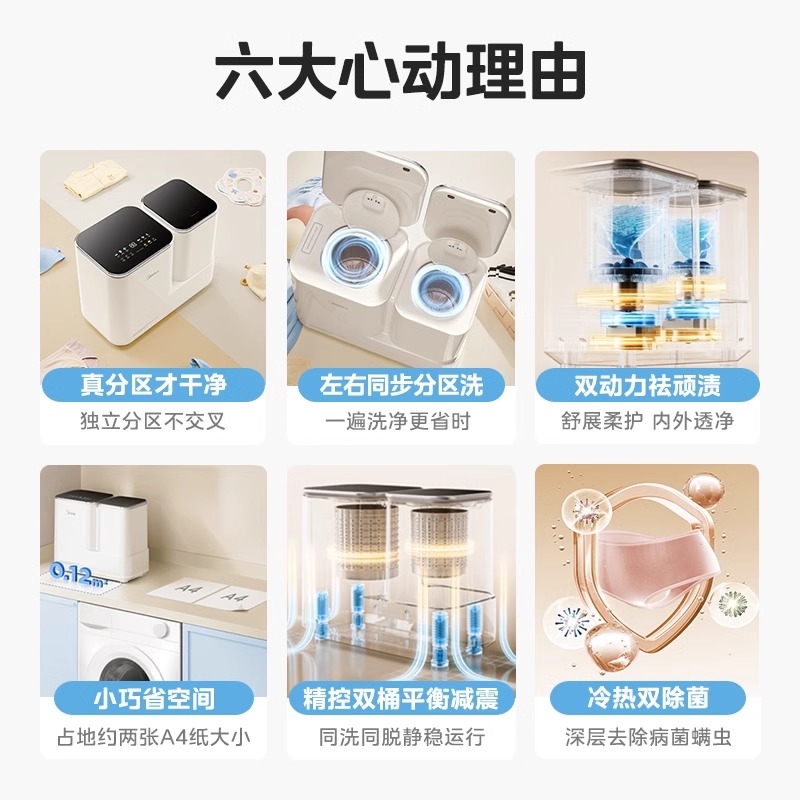 六大心动理由

真分区才干净
独立分区不交叉

左右同步分区洗
一遍洗净更省时

双动力祛顽渍
舒展柔护 内外透净

0.12m²
A4
A4

小巧省空间
占地约两张A4纸大小

精控双桶平衡减震
同洗同脱静稳运行

冷热双除菌
深层去除病菌螨虫