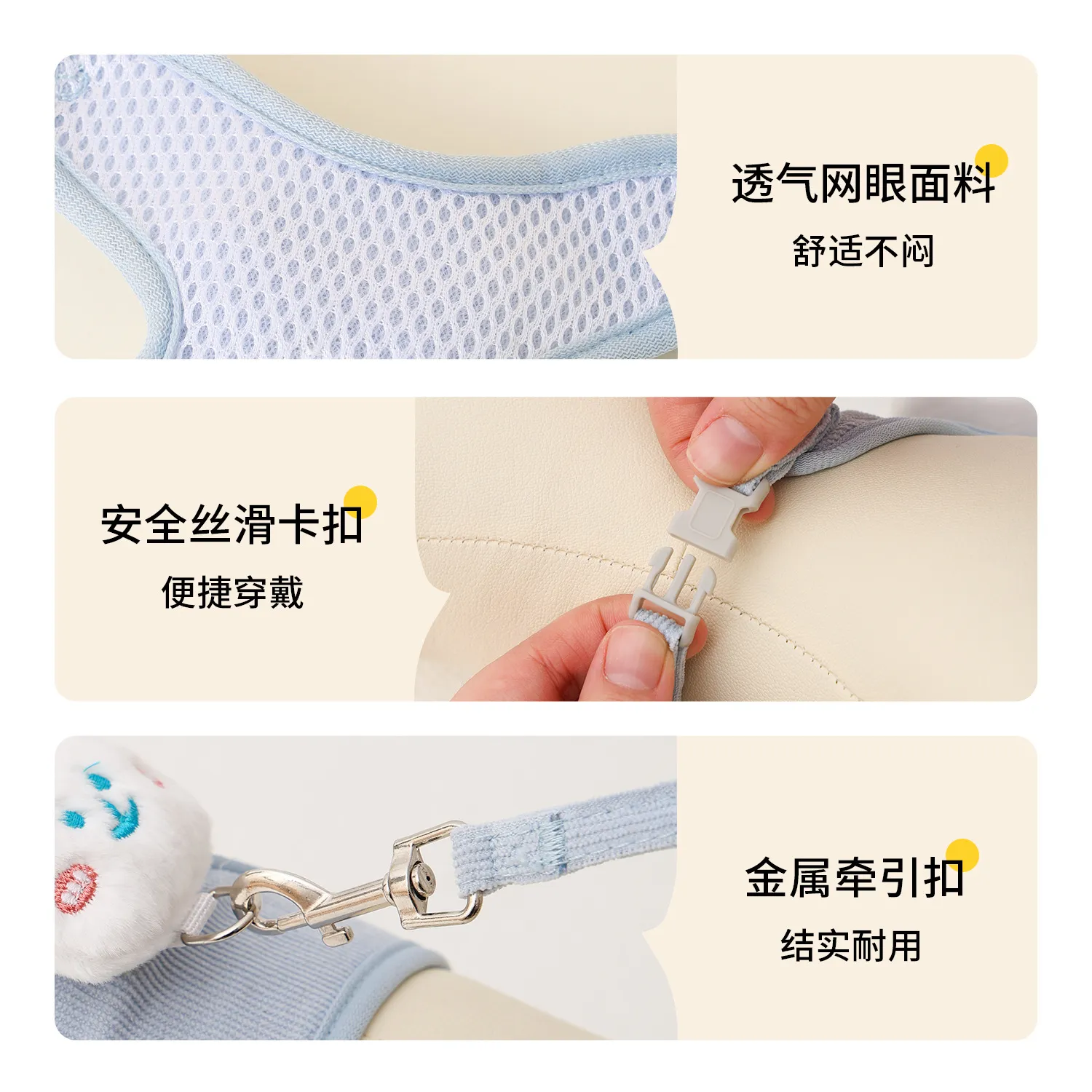 透气网眼面料
舒适不闷

安全丝滑卡扣
便捷穿戴

金属牵引扣
结实耐用