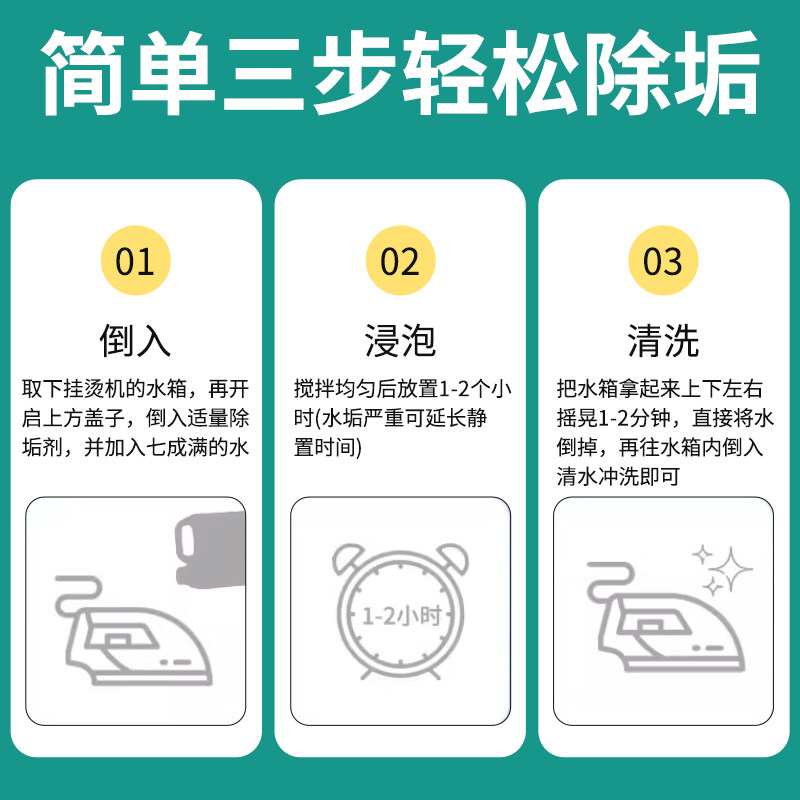 简单三步轻松除垢

01

倒入

取下挂烫机的水箱，再开启上方盖子，倒入适量除垢剂，并加入七成满的水

02

浸泡

搅拌均匀后放置1-2个小时(水垢严重可延长静置时间)

1-2小时

03

清洗

把水箱拿起来上下左右摇晃1-2分钟，直接将水倒掉，再往水箱内倒入清水冲洗即可