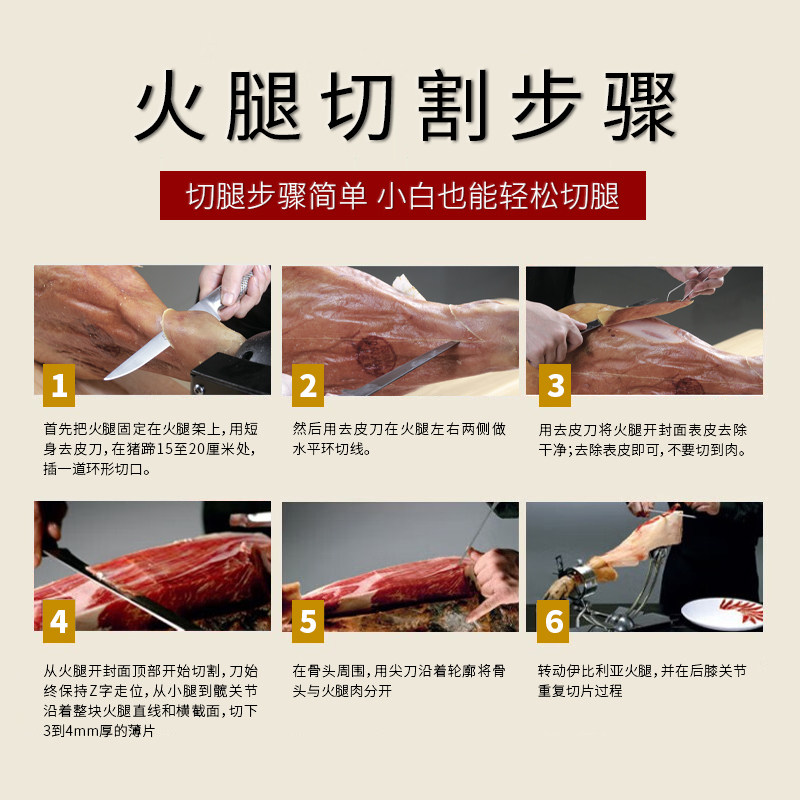 火腿切割步骤

切腿步骤简单 小白也能轻松切腿

1

首先把火腿固定在火腿架上，用短身去皮刀，在猪蹄15至20厘米处，插一道环形切口。

2

然后用去皮刀在火腿左右两侧做水平环切线。

3

用去皮刀将火腿开封面表皮去除干净；去除表皮即可，不要切到肉。

4

从火腿开封面顶部开始切割，刀始终保持Z字走位，从小腿到髋关节沿着整块火腿直线和横截面，切下3到4mm厚的薄片

5

在骨头周围，用尖刀沿着轮廓将骨头与火腿肉分开

6

转动伊比利亚火腿，并在后膝关节重复切片过程