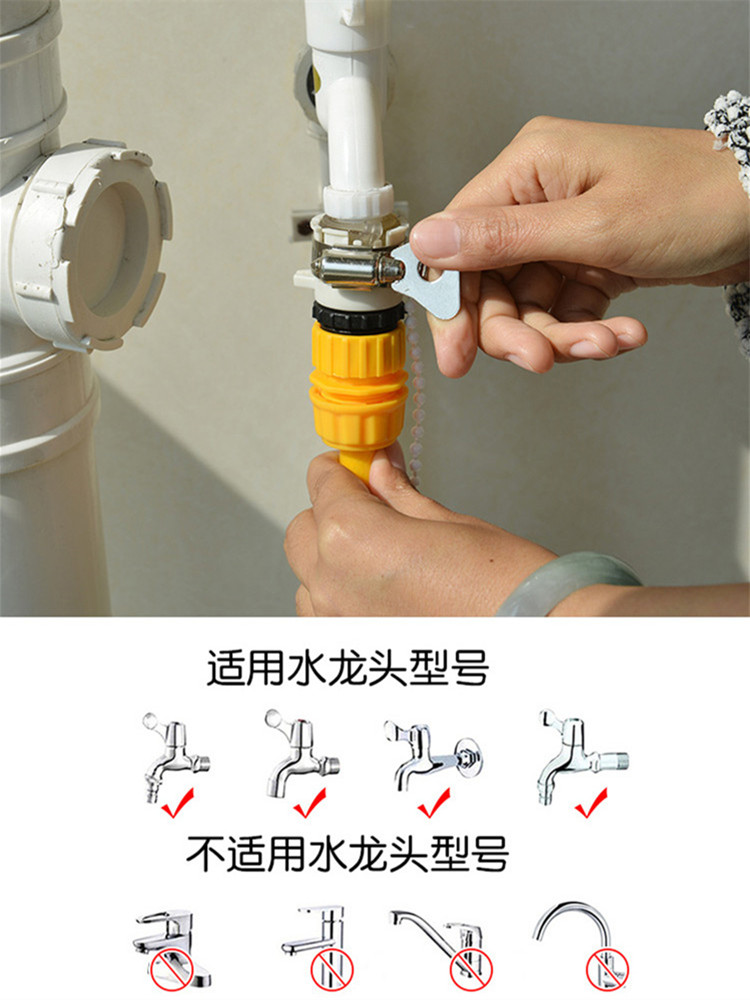 适用水龙头型号

不适用水龙头型号