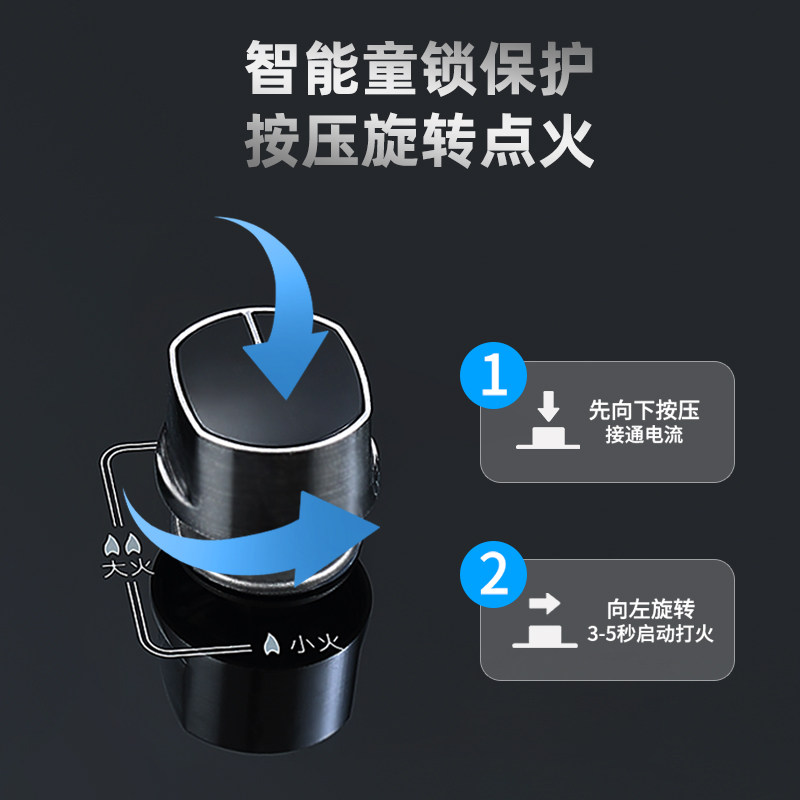 智能童锁保护
按压旋转点火

大火
小火

1
先向下按压
接通电流

2
向左旋转
3-5秒启动打火