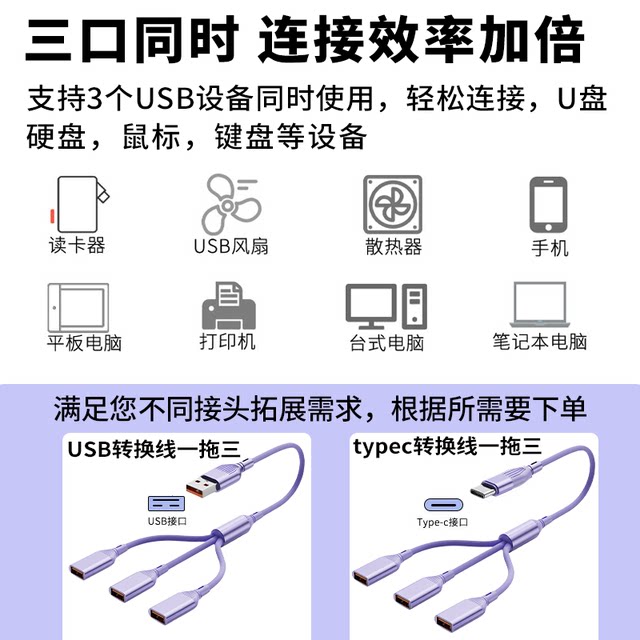 三口同时 连接效率加倍

支持3个USB设备同时使用，轻松连接，U盘硬盘，鼠标，键盘等设备

读卡器
USB风扇
散热器
手机
平板电脑
打印机
台式电脑
笔记本电脑

满足您不同接头拓展需求，根据所需要下单

USB转换线一拖三
USB接口

typec转换线一拖三
Type-c接口