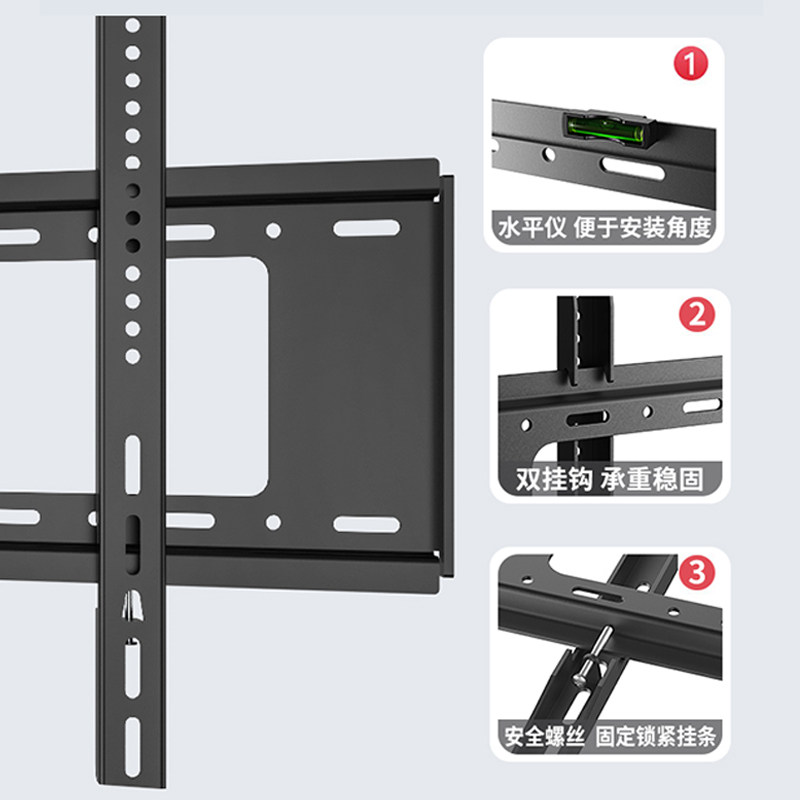 1

水平仪 便于安装角度

2

双挂钩 承重稳固

3

安全螺丝 固定锁紧挂条