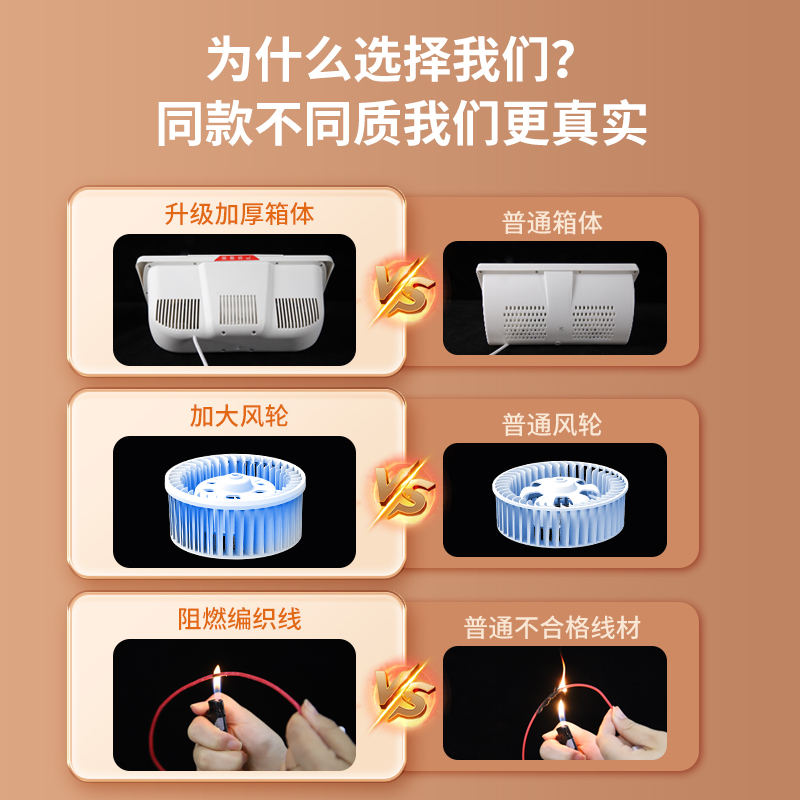 为什么选择我们？
同款不同质我们更真实

升级加厚箱体

VS

普通箱体

加大风轮

VS

普通风轮

阻燃编织线

VS

普通不合格线材