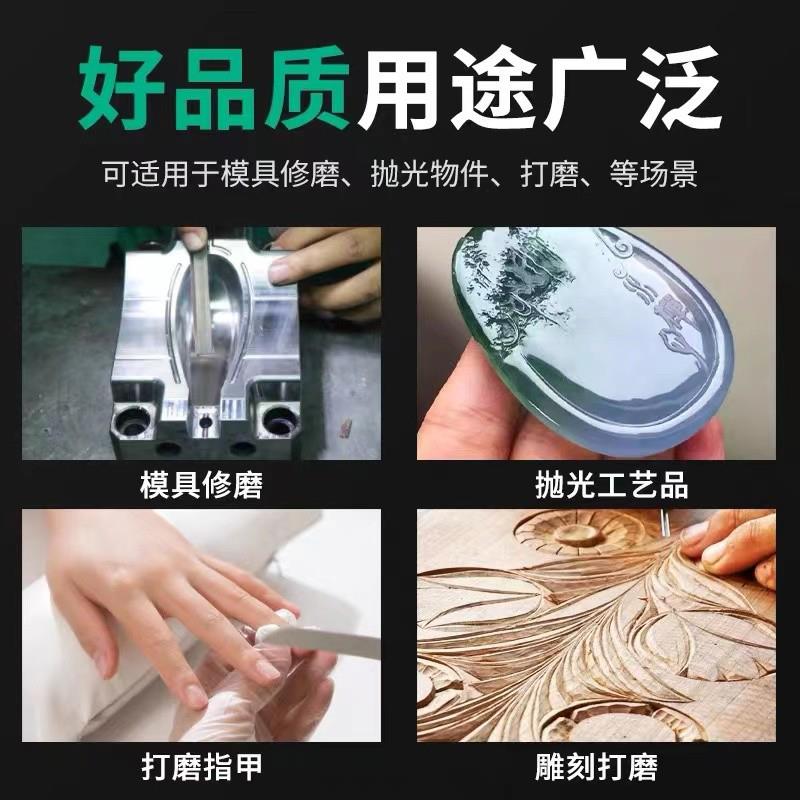 好品质用途广泛

可适用于模具修磨、抛光物件、打磨、等场景

模具修磨

抛光工艺品

打磨指甲

雕刻打磨