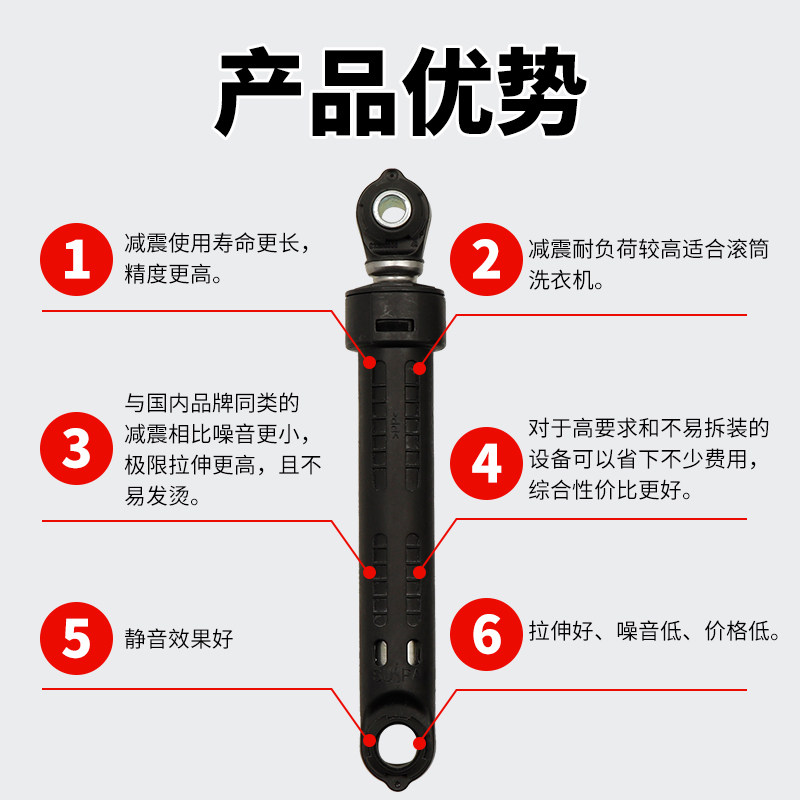 产品优势

1
减震使用寿命更长，精度更高。

2
减震耐负荷较高适合滚筒洗衣机。

3
与国内品牌同类的减震相比噪音更小，极限拉伸更高，且不易发烫。

4
对于高要求和不易拆装的设备可以省下不少费用，综合性价比更好。

5
静音效果好

6
拉伸好、噪音低、价格低。