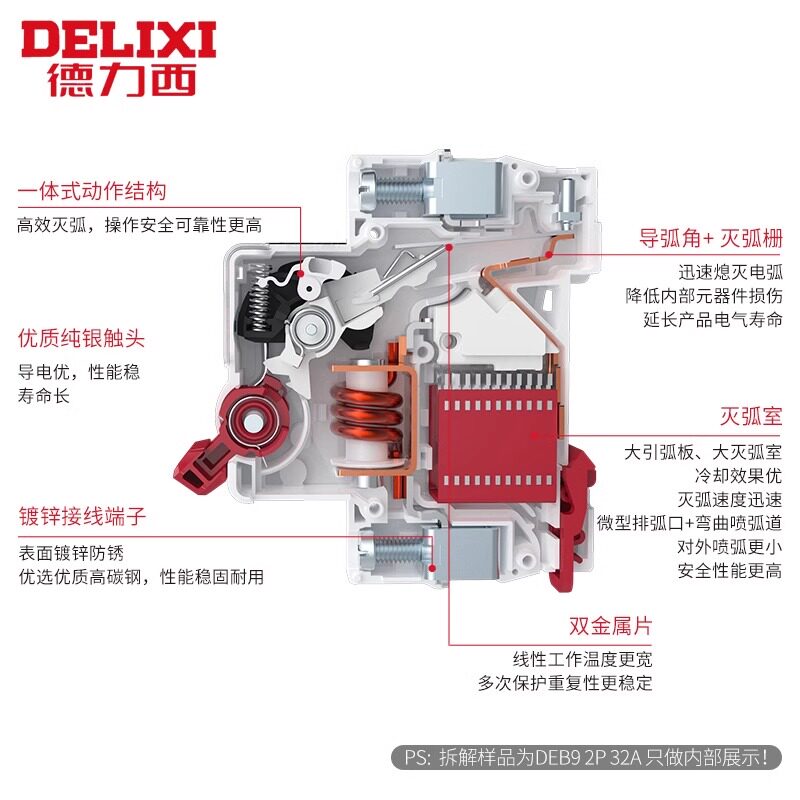 DELIXI
德力西

一体式动作结构
高效灭弧，操作安全可靠性更高

优质纯银触头
导电优，性能稳
寿命长

镀锌接线端子
表面镀锌防锈
优选优质高碳钢，性能稳固耐用

导弧角+ 灭弧栅
迅速熄灭电弧
降低内部元器件损伤
延长产品电气寿命

灭弧室
大引弧板、大灭弧室
冷却效果优
灭弧速度迅速
微型排弧口+弯曲喷弧道
对外喷弧更小
安全性能更高

双金属片
线性工作温度更宽
多次保护重复性更稳定

PS: 拆解样品为DEB9 2P 32A 只做内部展示！