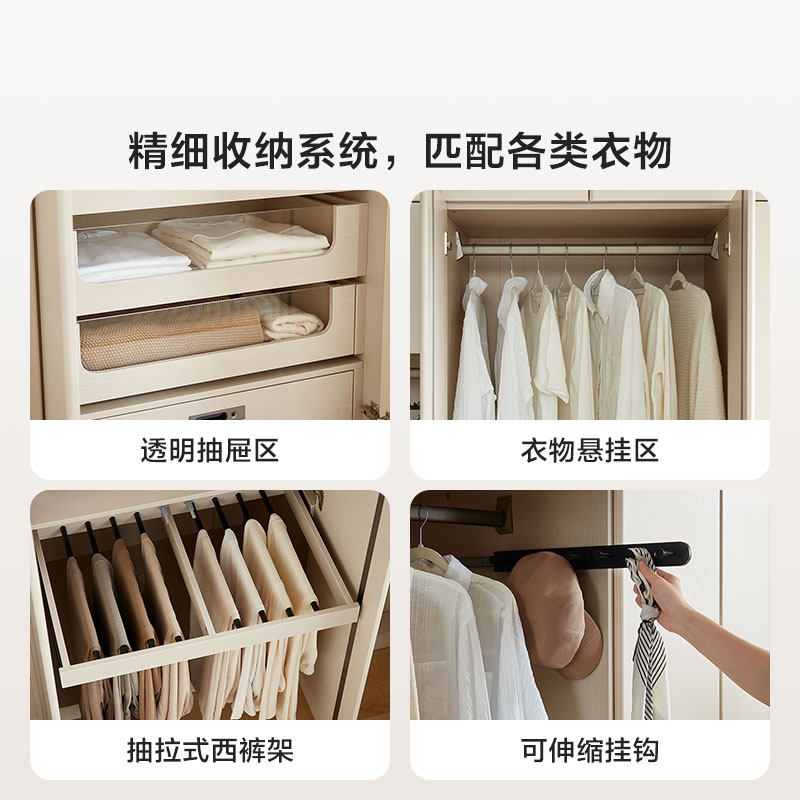 精细收纳系统，匹配各类衣物

透明抽屉区

衣物悬挂区

抽拉式西裤架

可伸缩挂钩