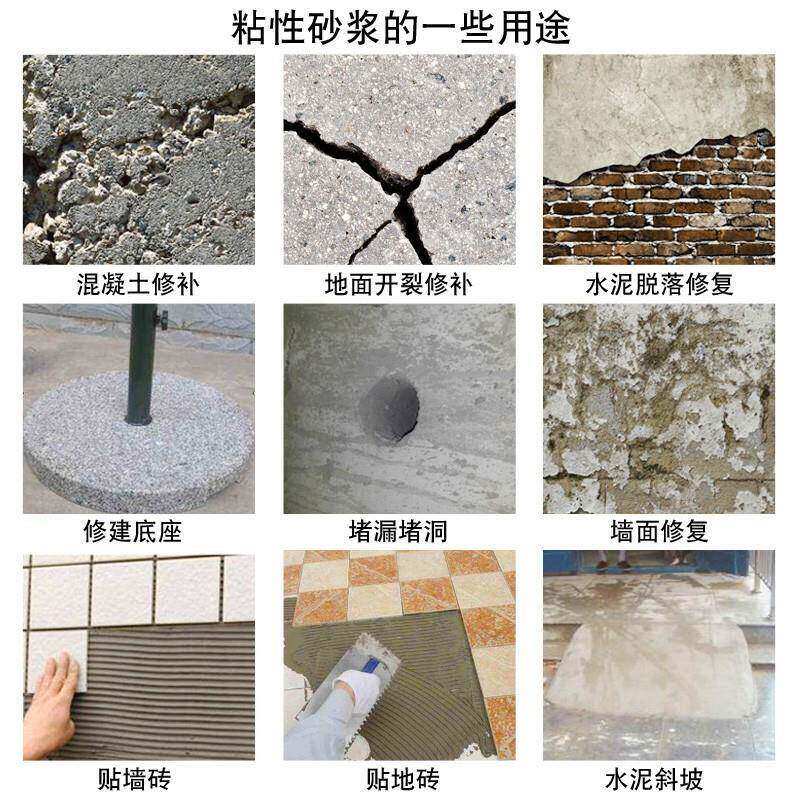 粘性砂浆的一些用途

混凝土修补

地面开裂修补

水泥脱落修复

修建底座

堵漏堵洞

墙面修复

贴墙砖

贴地砖

水泥斜坡