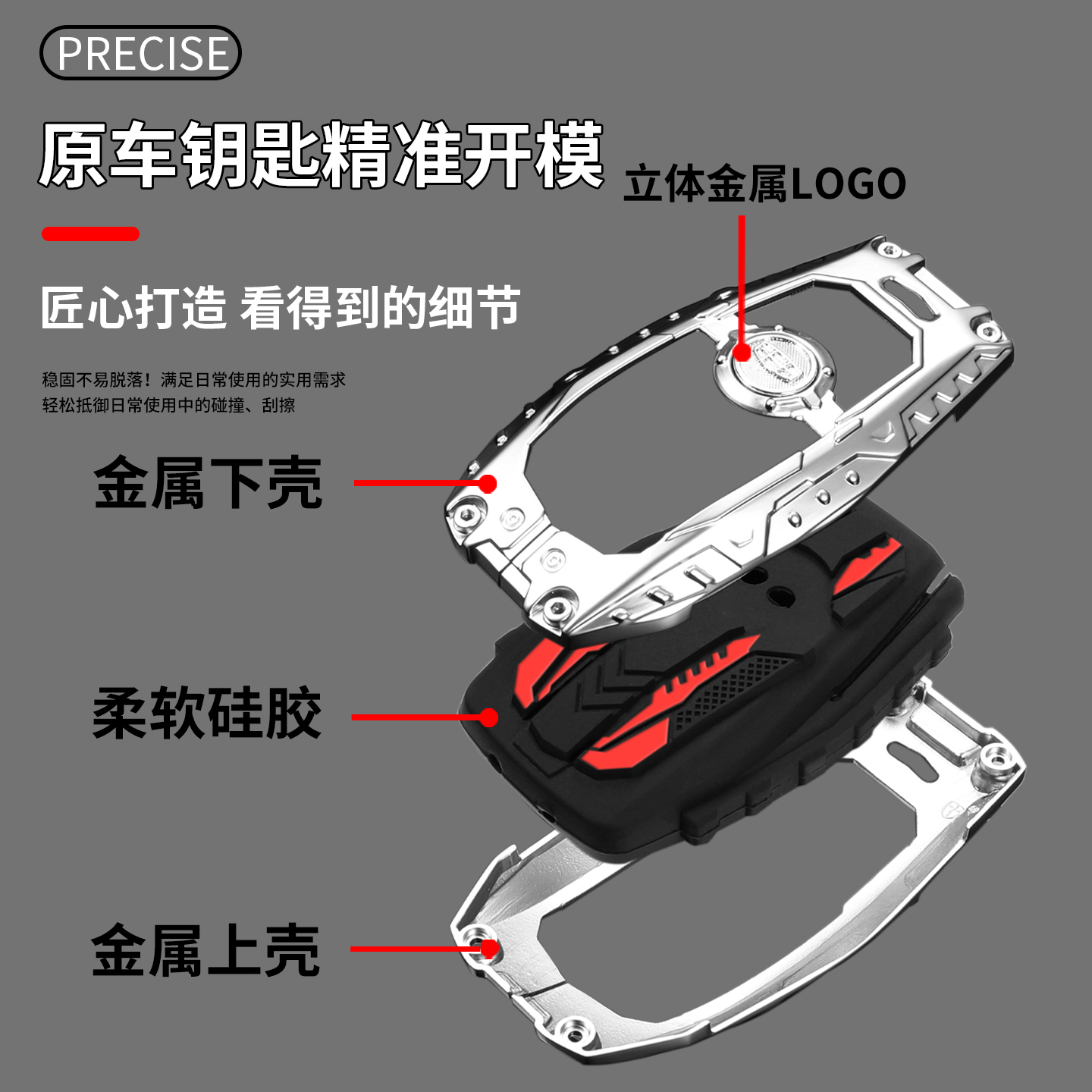 PRECISE

原车钥匙精准开模

立体金属LOGO

匠心打造 看得到的细节

稳固不易脱落！满足日常使用的实用需求
轻松抵御日常使用中的碰撞、刮擦

金属下壳

柔软硅胶

金属上壳