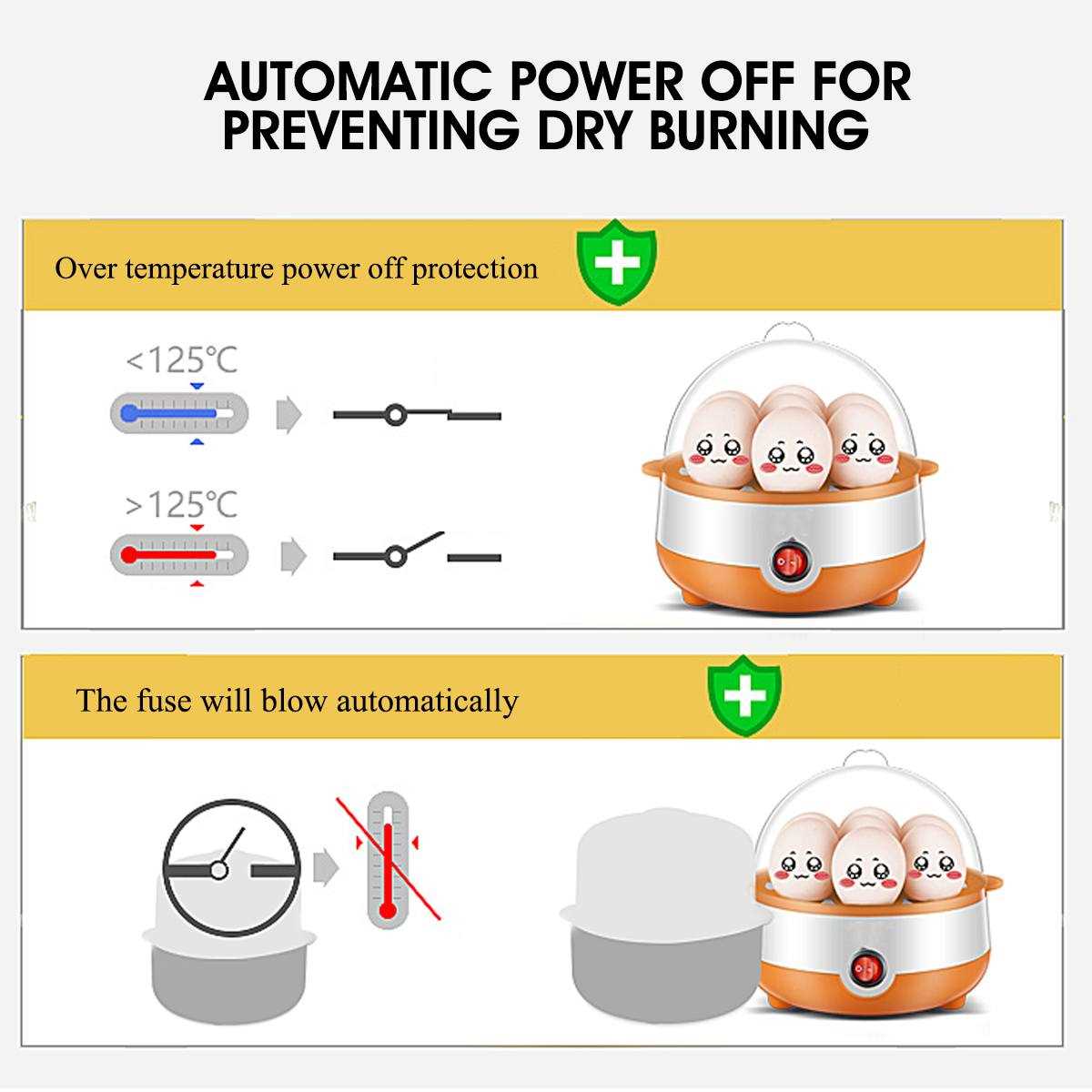 AUTOMATIC POWER OFF FOR PREVENTING DRY BURNING

Over temperature power off protection

<125°C

>125°C

The fuse will blow automatically