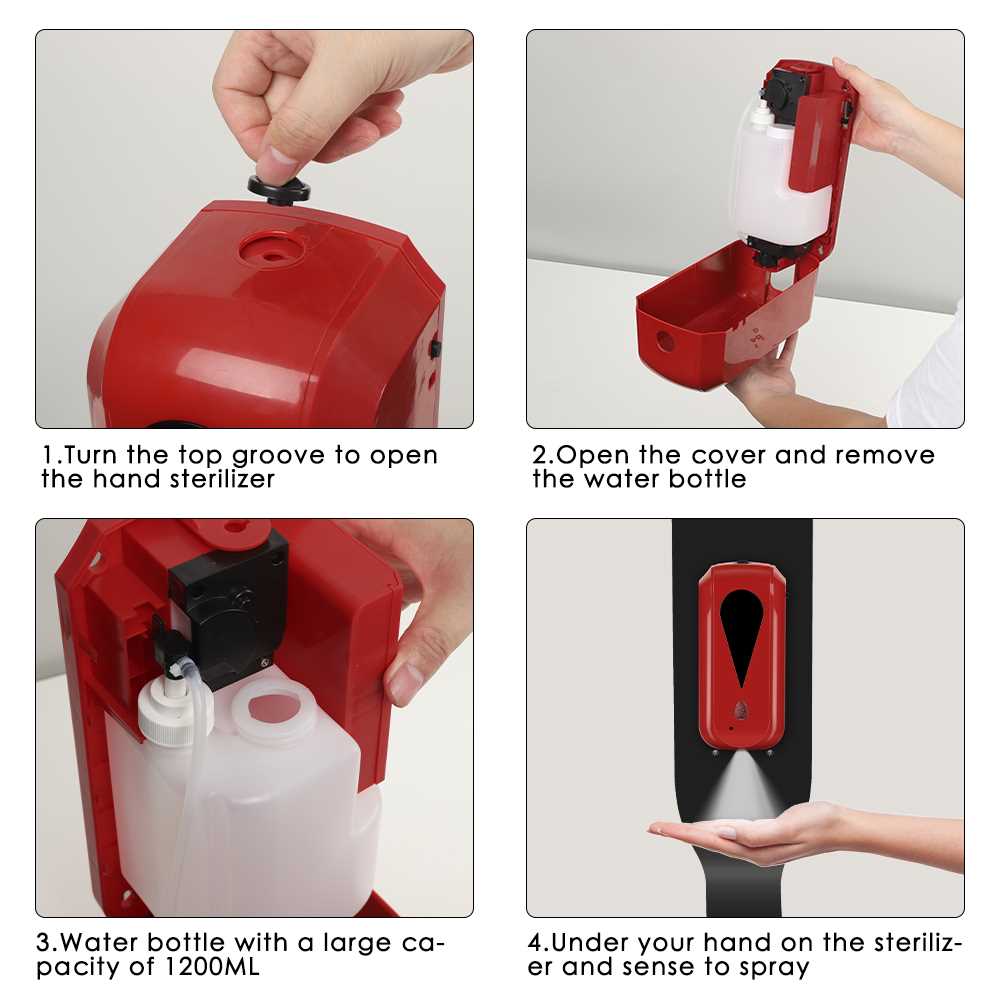 1.Turn the top groove to open the hand sterilizer

2.Open the cover and remove the water bottle

3.Water bottle with a large capacity of 1200ML

4.Under your hand on the sterilizer and sense to spray