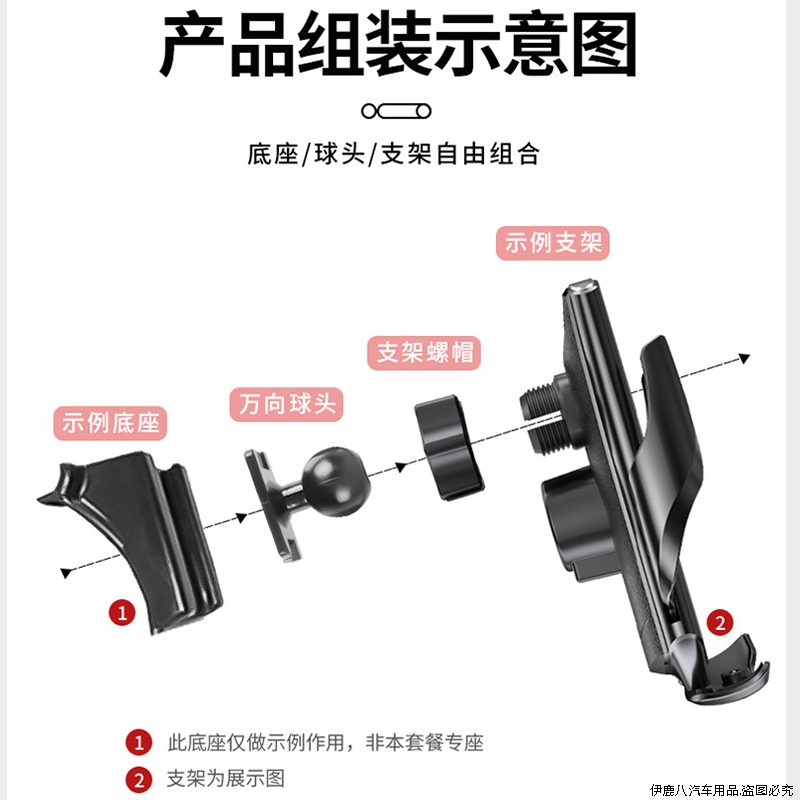 产品组装示意图

底座/球头/支架自由组合

示例支架

支架螺帽

万向球头

示例底座

1

2

1 此底座仅做示例作用，非本套餐专座

2 支架为展示图

伊鹿八汽车用品.盗图必究