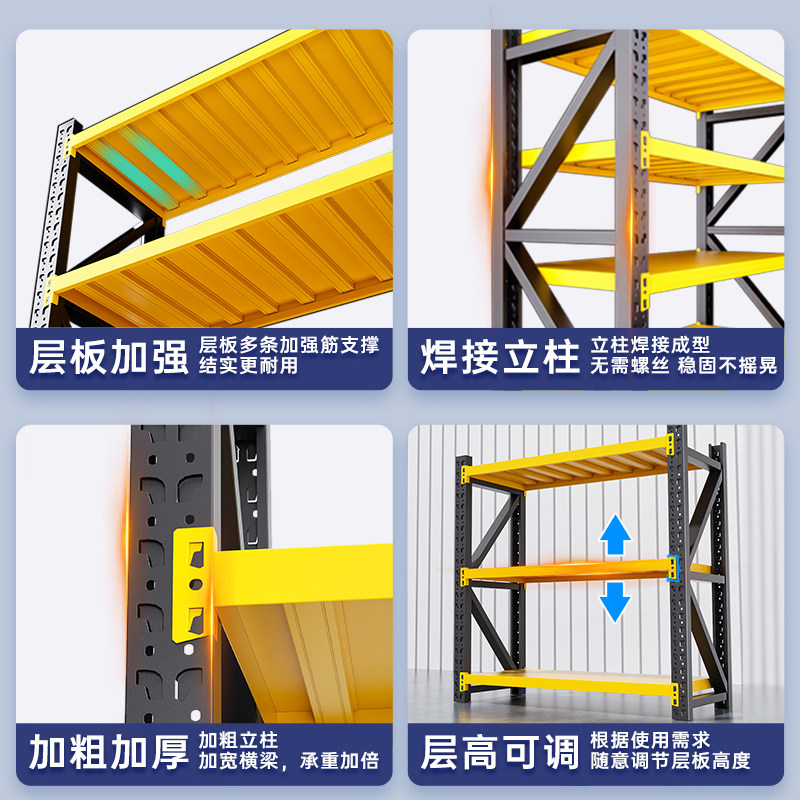 层板加强
层板多条加强筋支撑
结实更耐用

焊接立柱
立柱焊接成型
无需螺丝 稳固不摇晃

加粗加厚
加粗立柱
加宽横梁，承重加倍

层高可调
根据使用需求
随意调节层板高度