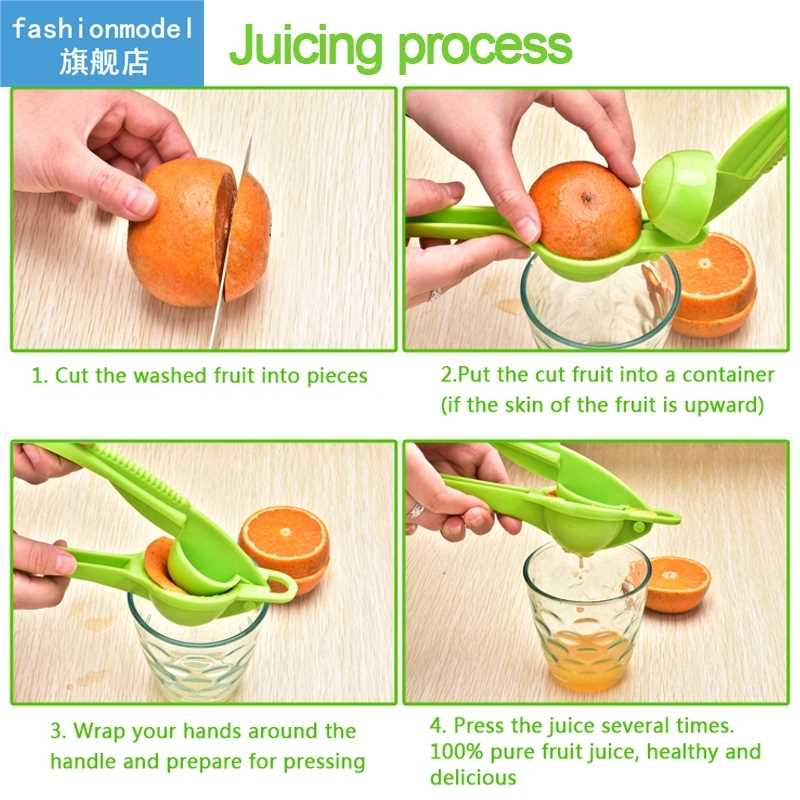 fashionmodel
旗舰店

Juicing process

1. Cut the washed fruit into pieces

2.Put the cut fruit into a container (if the skin of the fruit is upward)

3. Wrap your hands around the handle and prepare for pressing

4. Press the juice several times. 100% pure fruit juice, healthy and delicious