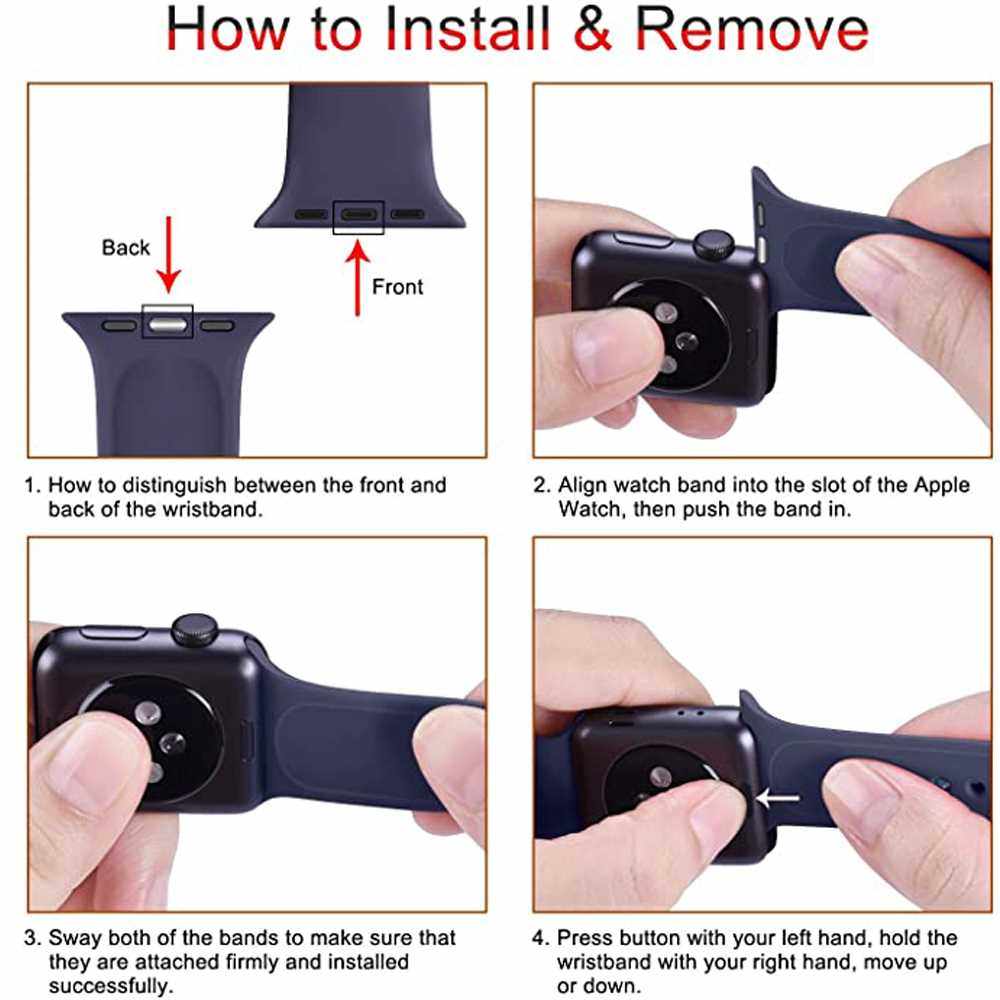 How to Install & Remove

Back

Front

1. How to distinguish between the front and back of the wristband.

2. Align watch band into the slot of the Apple Watch, then push the band in.

3. Sway both of the bands to make sure that they are attached firmly and installed successfully.

4. Press button with your left hand, hold the wristband with your right hand, move up or down.