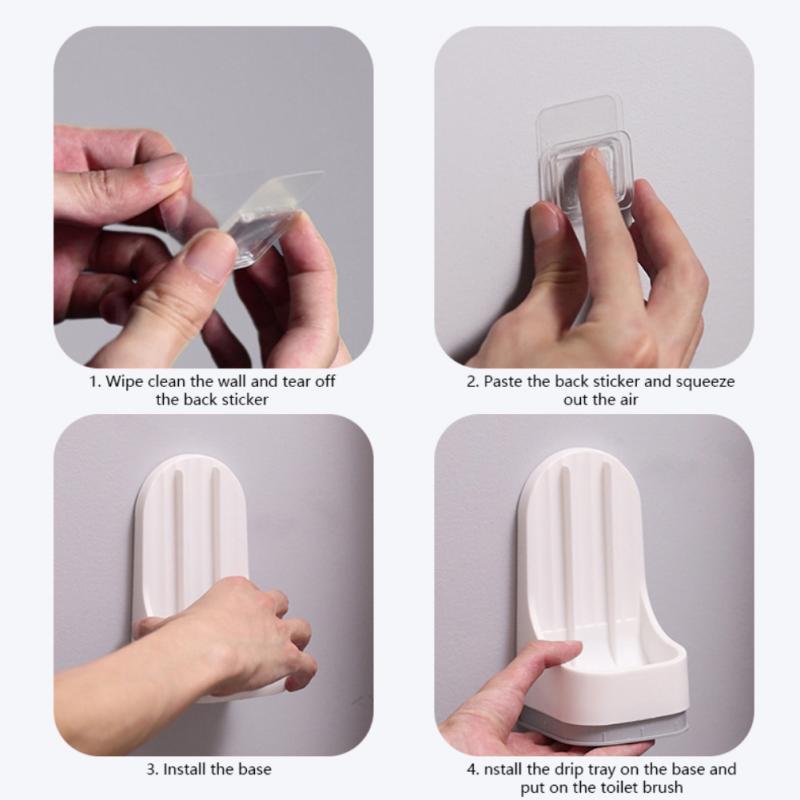 1. Wipe clean the wall and tear off the back sticker

2. Paste the back sticker and squeeze out the air

3. Install the base

4. nstall the drip tray on the base and put on the toilet brush