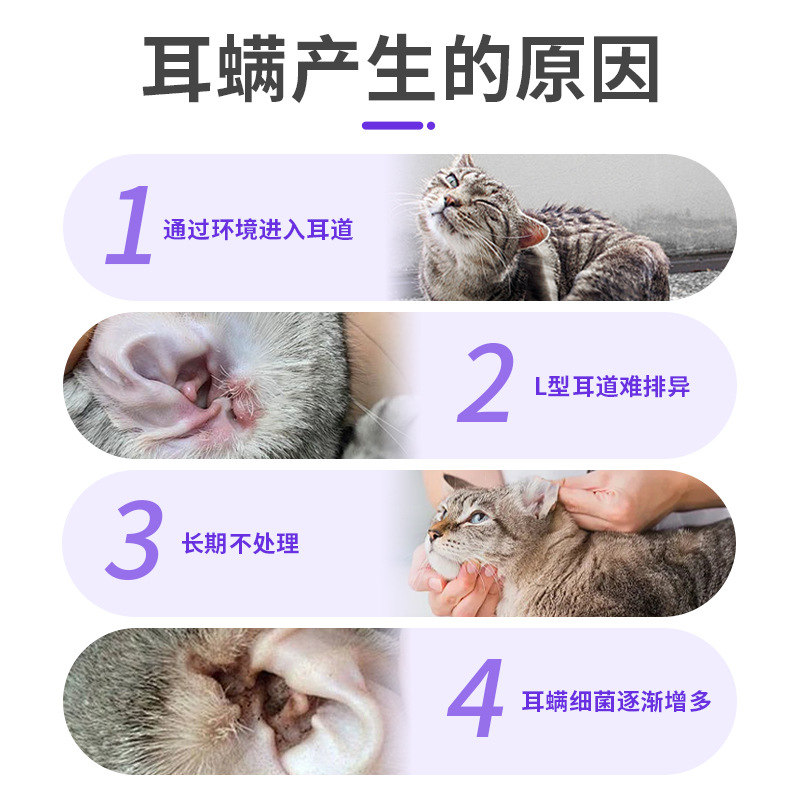 耳螨产生的原因

1 通过环境进入耳道

2 L型耳道难排异

3 长期不处理

4 耳螨细菌逐渐增多